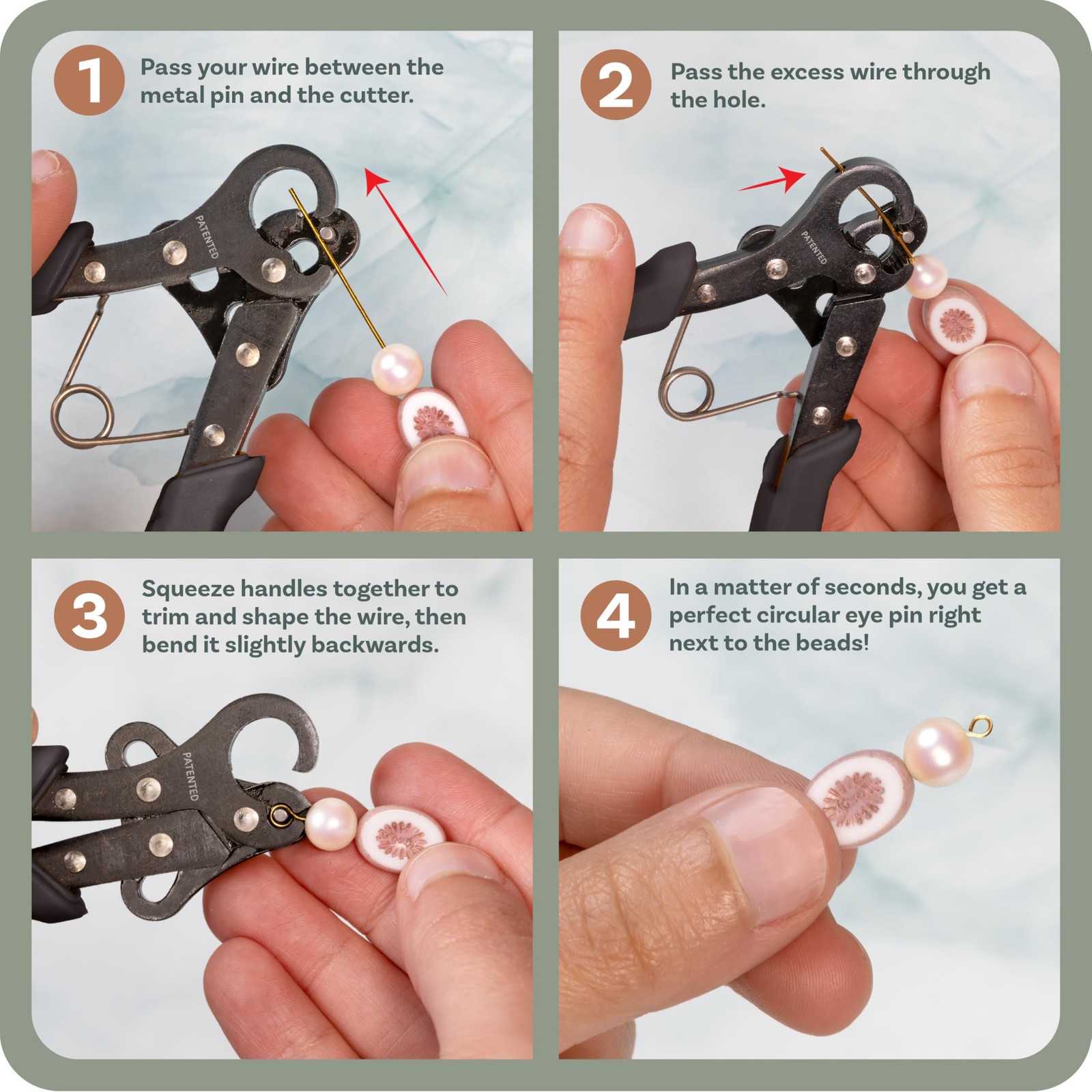 1 Pass your wire between the metal pin and the cutter.

PATENTED

2 Pass the excess wire through the hole.

PATENTED

3 Squeeze handles together to trim and shape the wire, then bend it slightly backwards.

PATENTED

4 In a matter of seconds, you get a perfect circular eye pin right next to the beads!