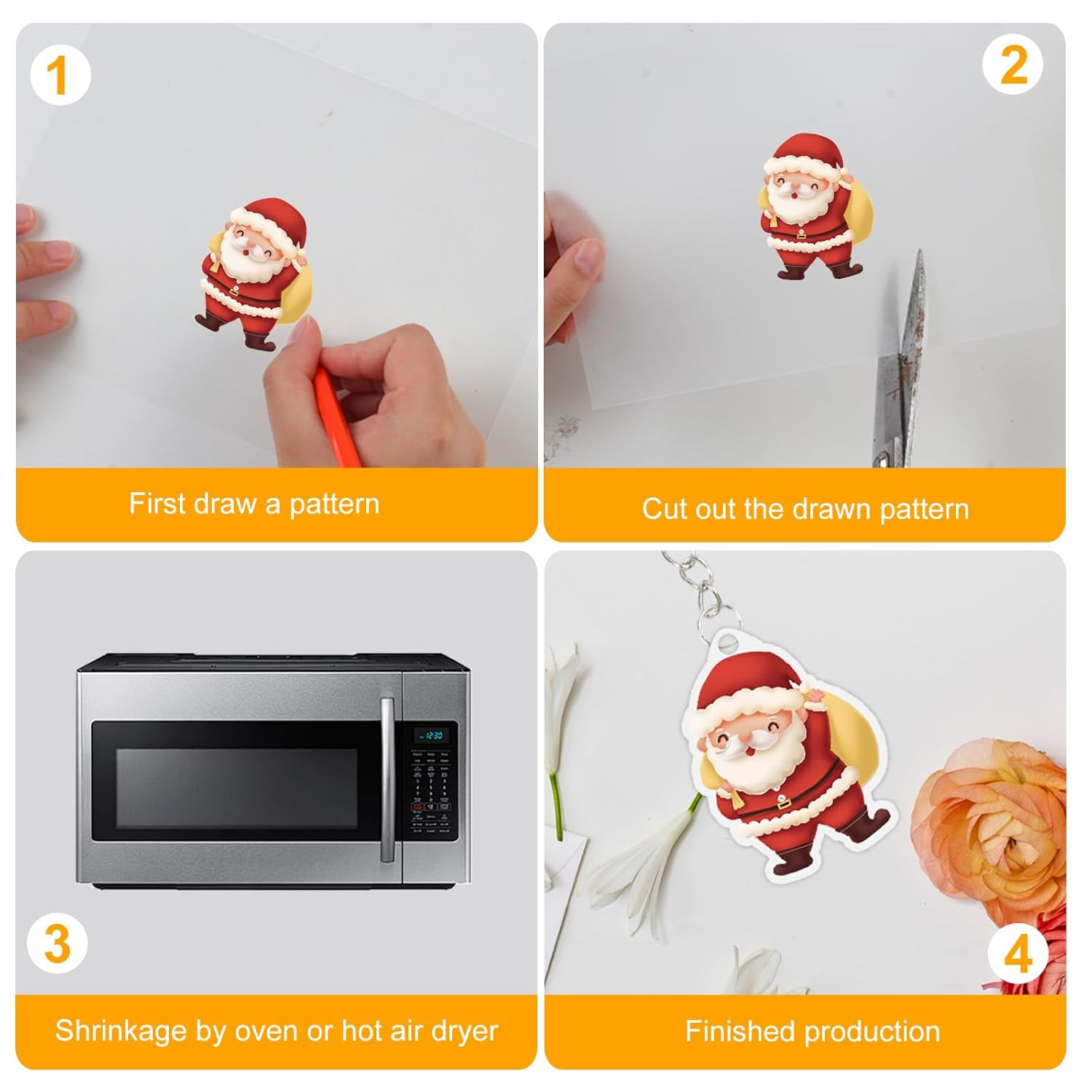 1

First draw a pattern

2

Cut out the drawn pattern

12:30

3

Shrinkage by oven or hot air dryer

4

Finished production