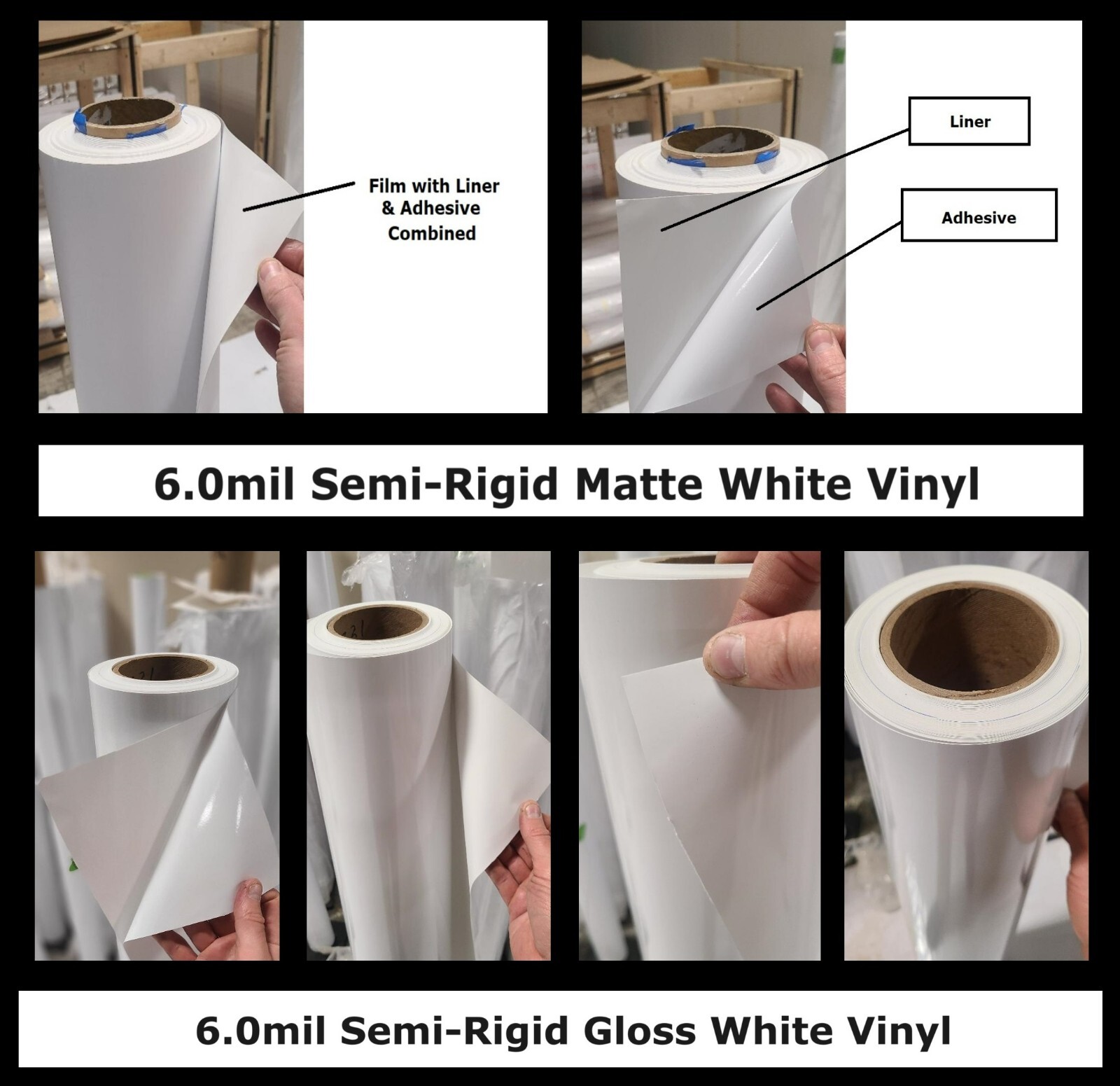 Film with Liner & Adhesive Combined

Liner

Adhesive

6.0mil Semi-Rigid Matte White Vinyl

6.0mil Semi-Rigid Gloss White Vinyl