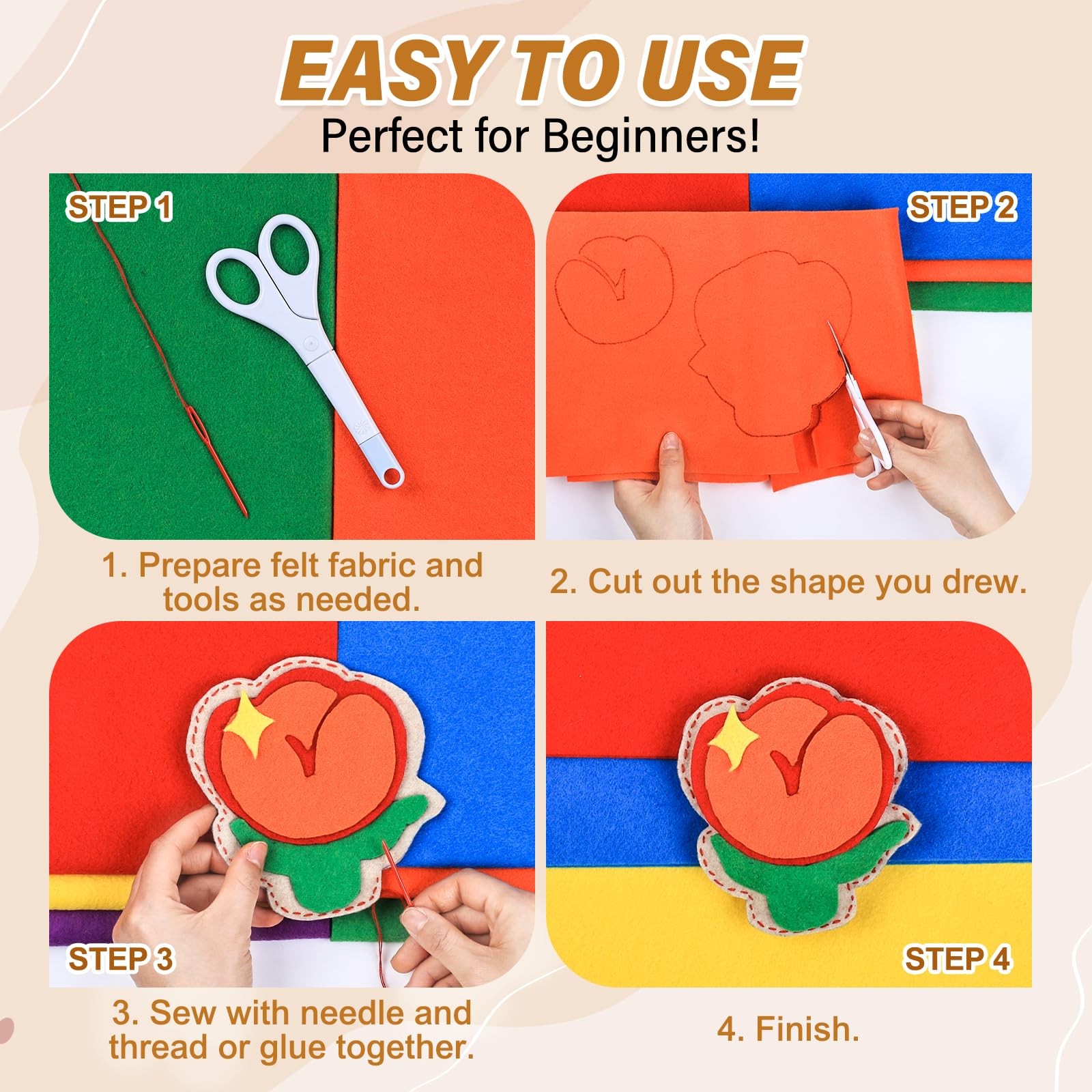 EASY TO USE
Perfect for Beginners!

STEP 1

1. Prepare felt fabric and tools as needed.

STEP 2

2. Cut out the shape you drew.

STEP 3

3. Sew with needle and thread or glue together.

STEP 4

4. Finish.