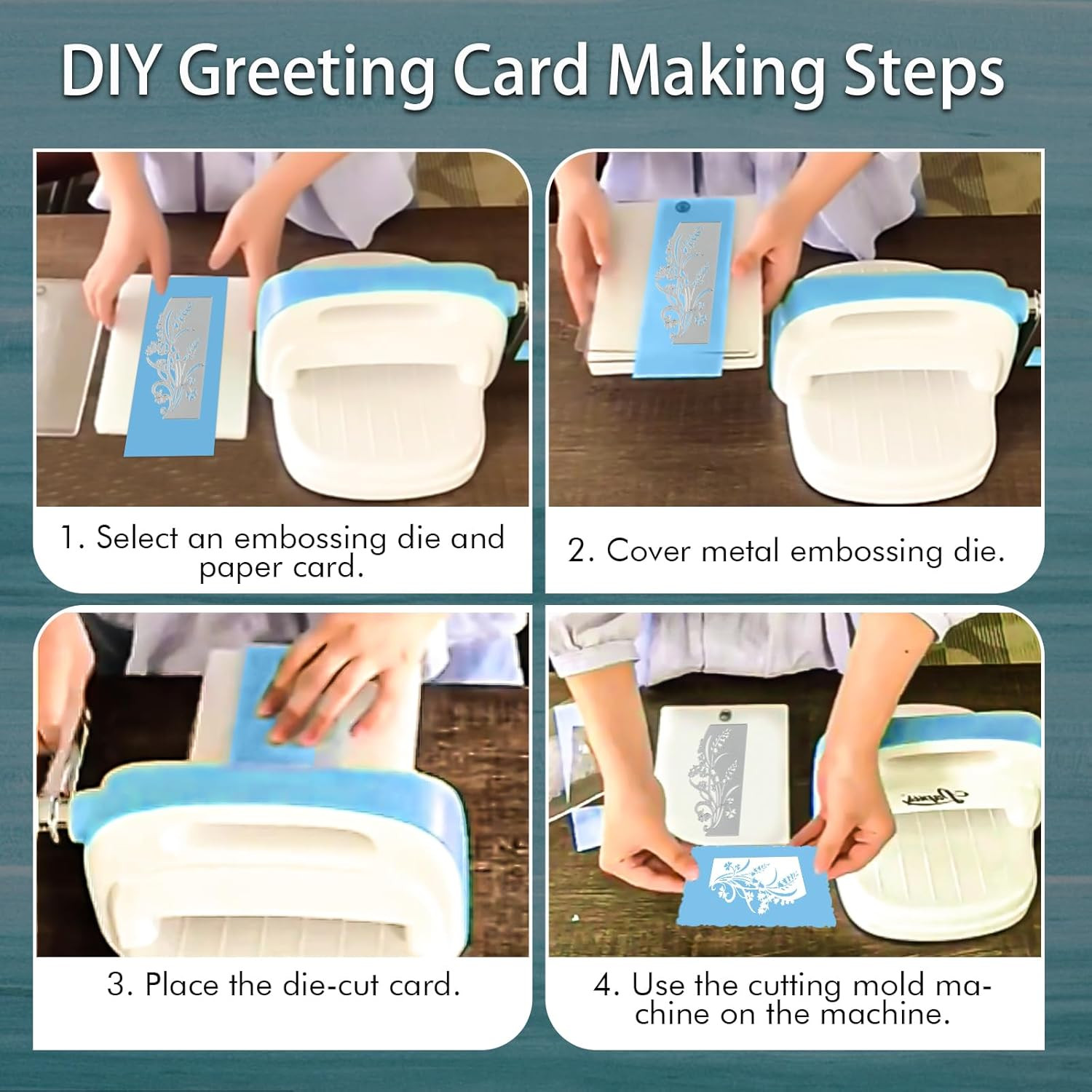 DIY Greeting Card Making Steps

1. Select an embossing die and paper card.

2. Cover metal embossing die.

3. Place the die-cut card.

4. Use the cutting mold machine on the machine.