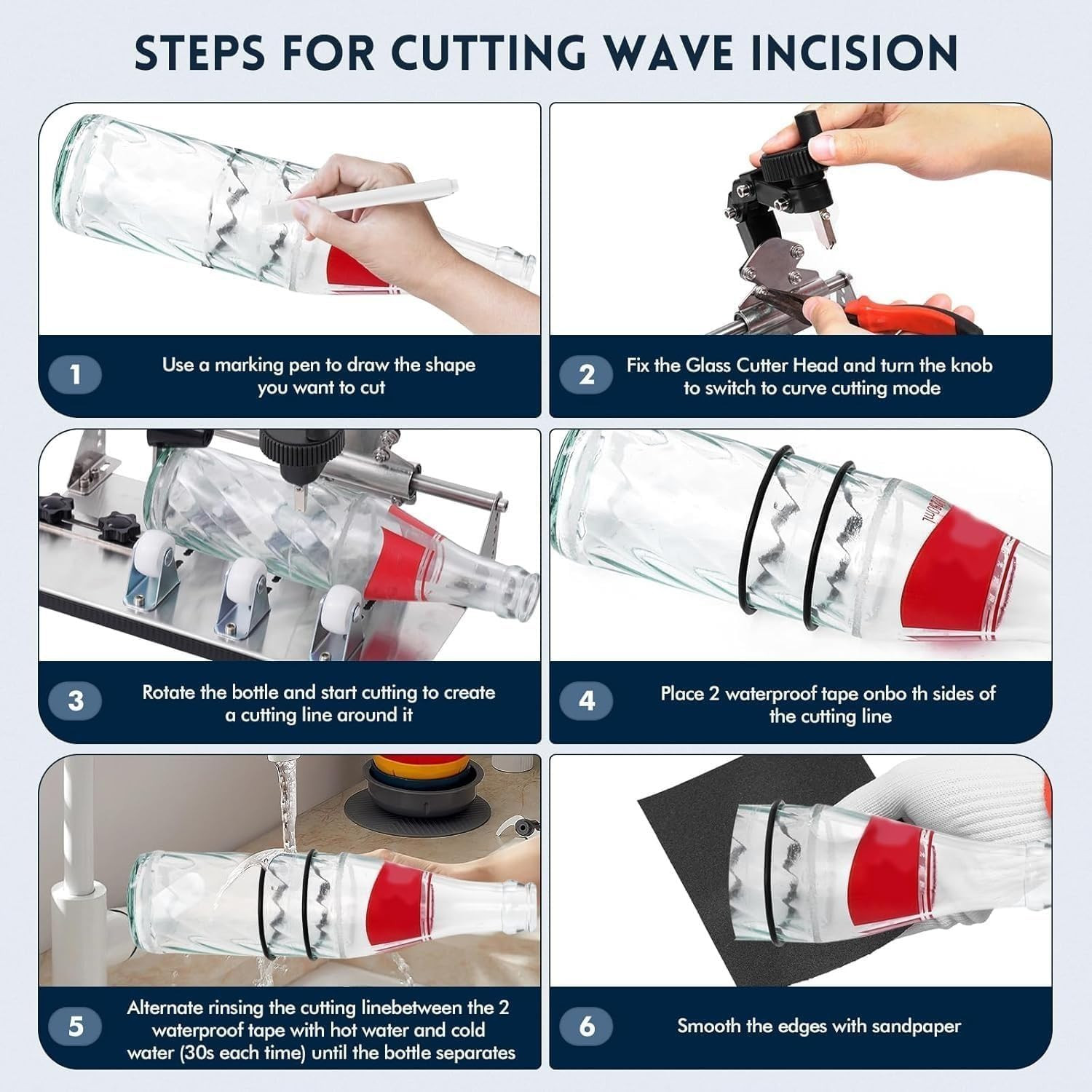 STEPS FOR CUTTING WAVE INCISION

1
Use a marking pen to draw the shape you want to cut

2
Fix the Glass Cutter Head and turn the knob to switch to curve cutting mode

3
Rotate the bottle and start cutting to create a cutting line around it

4
Place 2 waterproof tape onbo th sides of the cutting line

5
Alternate rinsing the cutting linebetween the 2 waterproof tape with hot water and cold water (30s each time) until the bottle separates

6
Smooth the edges with sandpaper