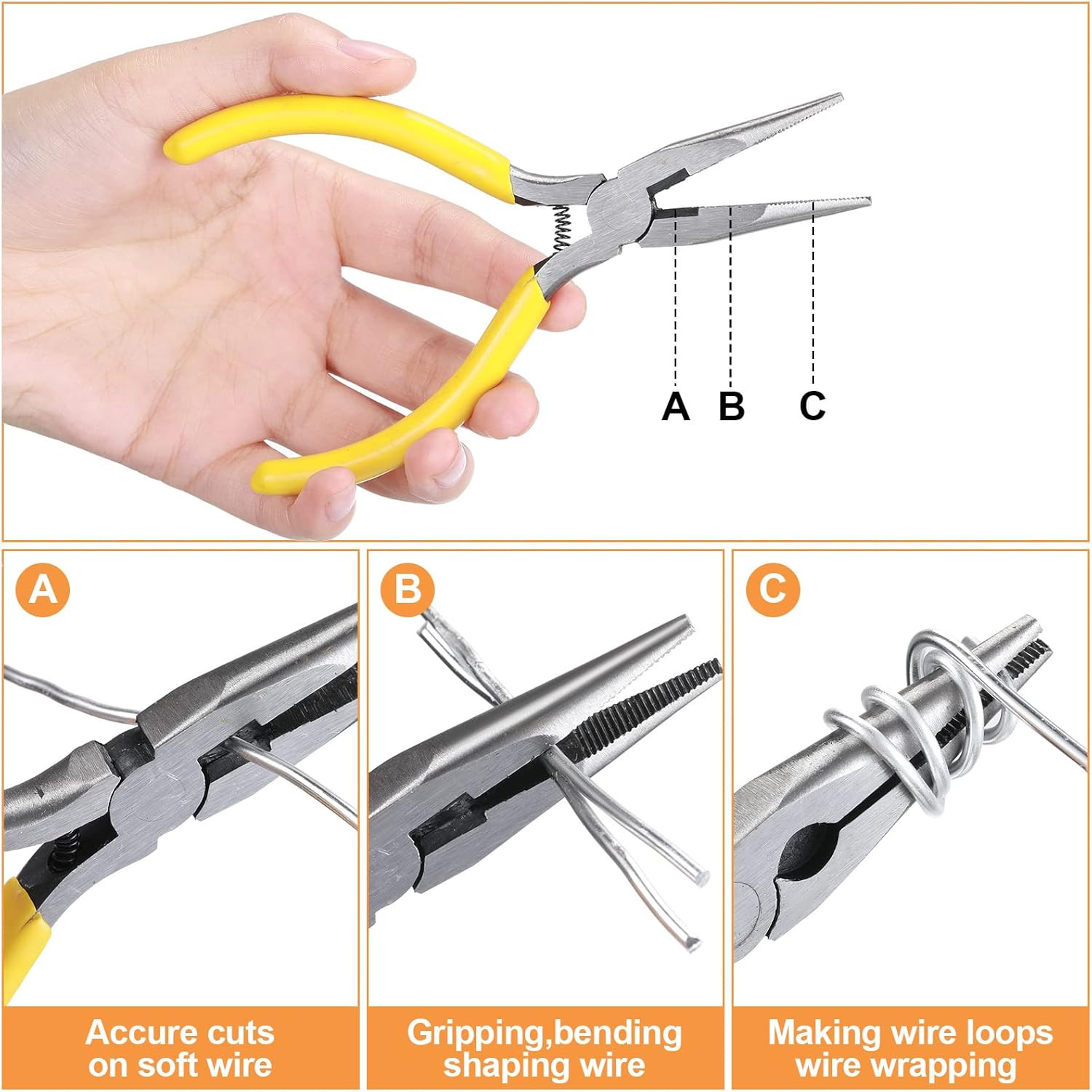 A B C

A

Accure cuts on soft wire

B

Gripping,bending shaping wire

C

Making wire loops wire wrapping