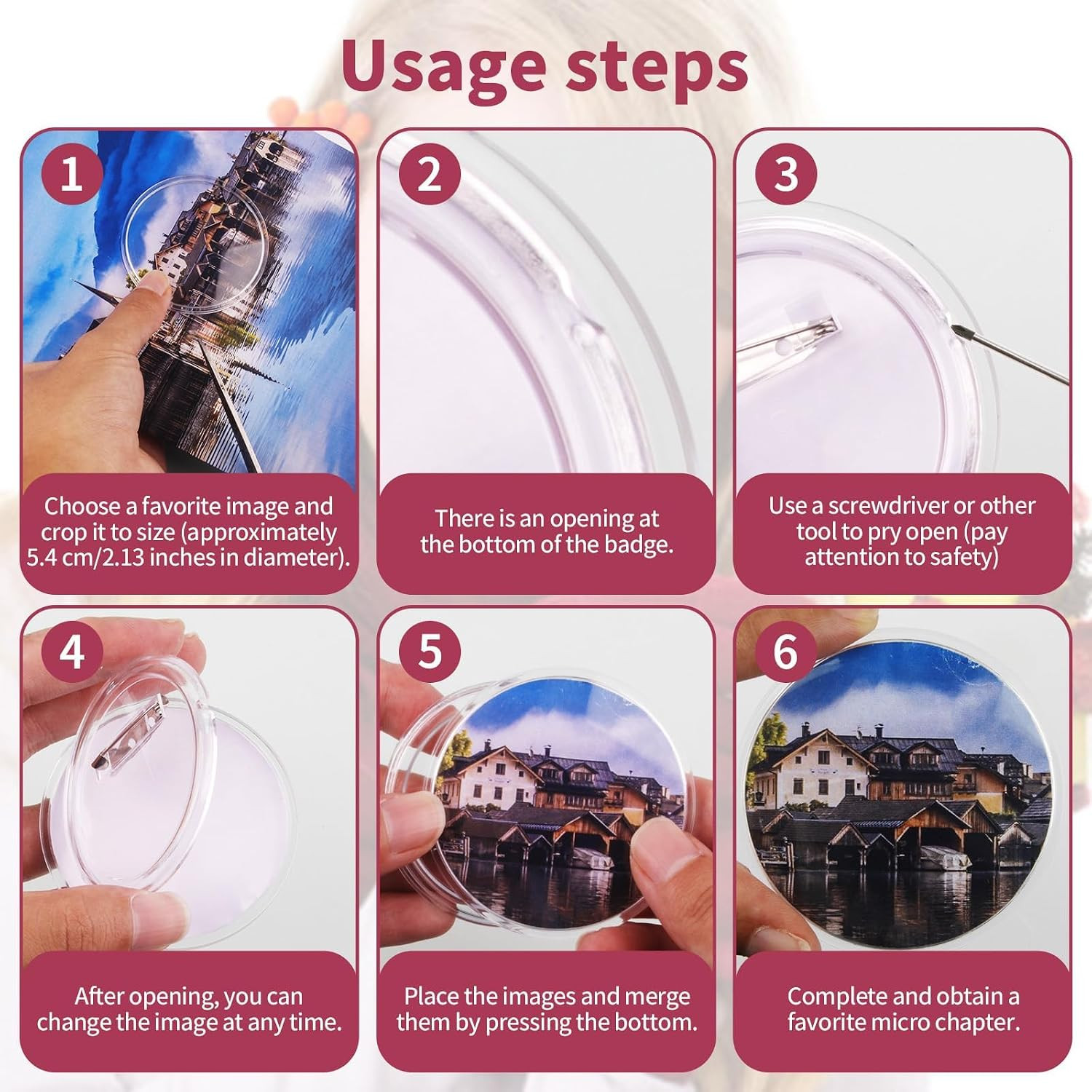 Usage steps

1

Choose a favorite image and crop it to size (approximately 5.4 cm/2.13 inches in diameter).

2

There is an opening at the bottom of the badge.

3

Use a screwdriver or other tool to pry open (pay attention to safety)

4

After opening, you can change the image at any time.

5

Place the images and merge them by pressing the bottom.

6

Complete and obtain a favorite micro chapter.