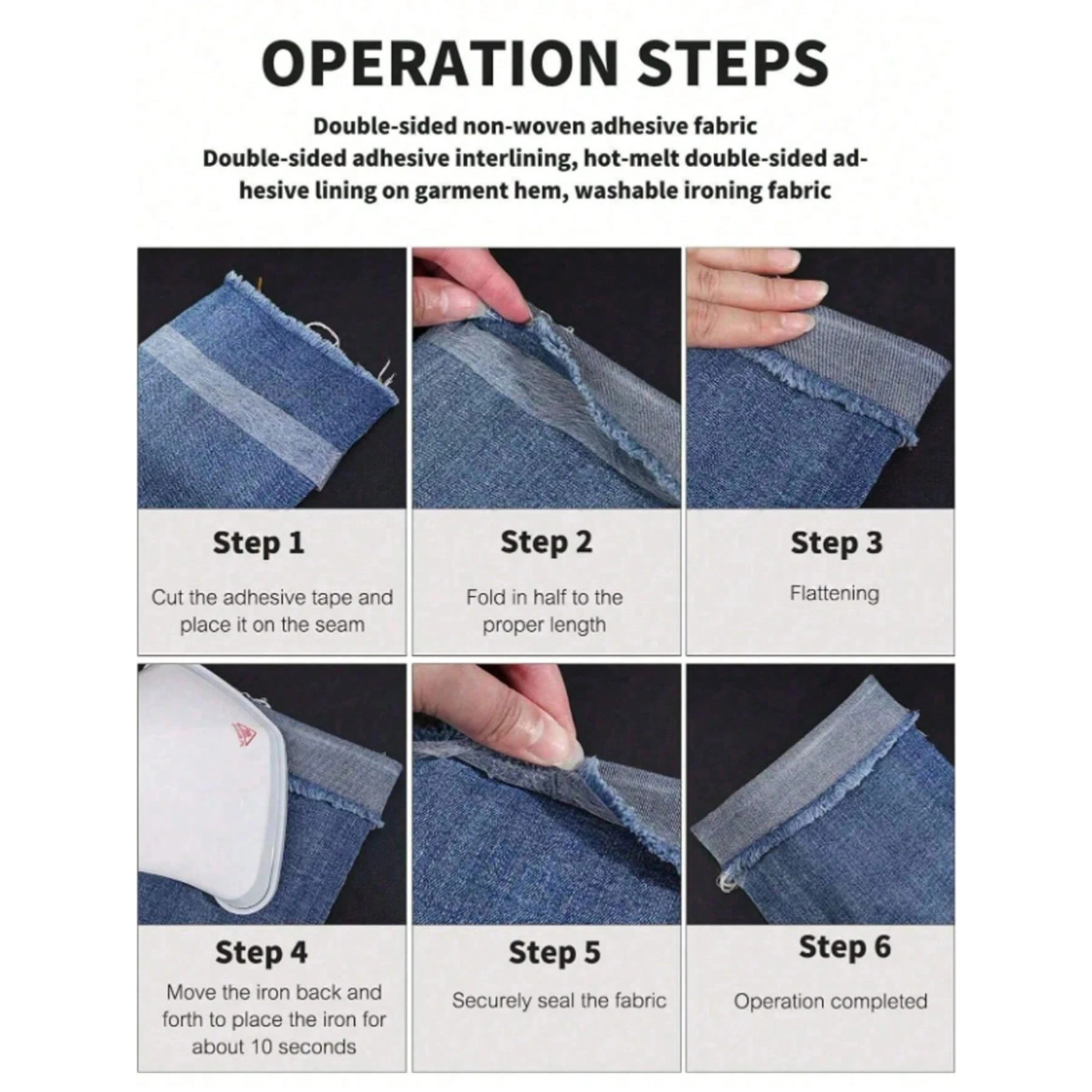 OPERATION STEPS

Double-sided non-woven adhesive fabric
Double-sided adhesive interlining, hot-melt double-sided adhesive lining on garment hem, washable ironing fabric

Step 1
Cut the adhesive tape and place it on the seam

Step 2
Fold in half to the proper length

Step 3
Flattening

Step 4
Move the iron back and forth to place the iron for about 10 seconds

Step 5
Securely seal the fabric

Step 6
Operation completed