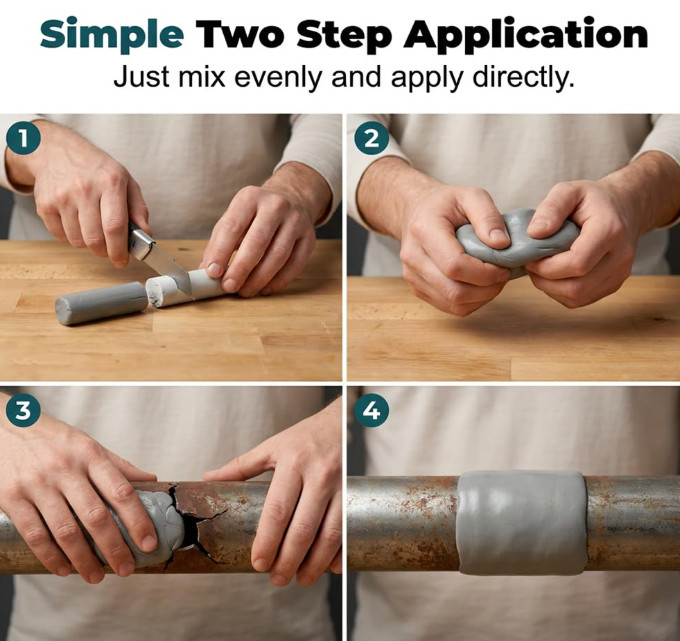 Simple Two Step Application
Just mix evenly and apply directly.

1

2

3

4