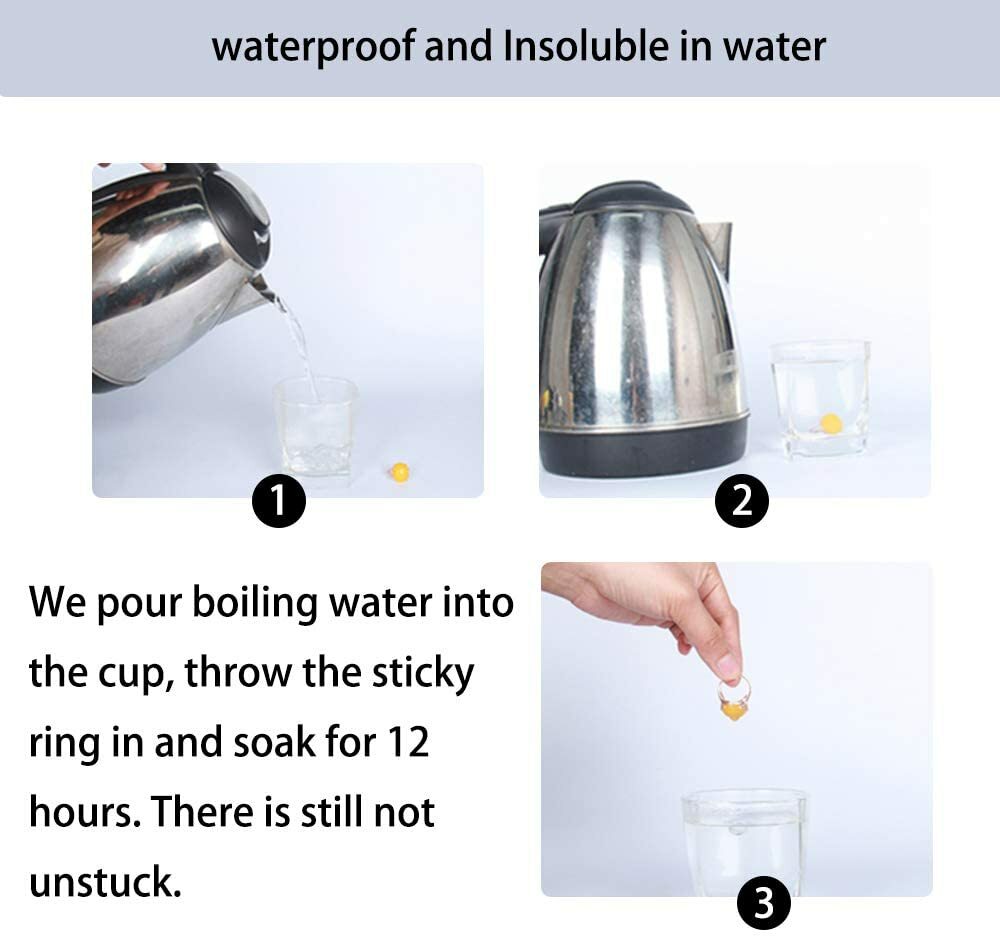 waterproof and Insoluble in water

1

2

We pour boiling water into the cup, throw the sticky ring in and soak for 12 hours. There is still not unstuck.

3