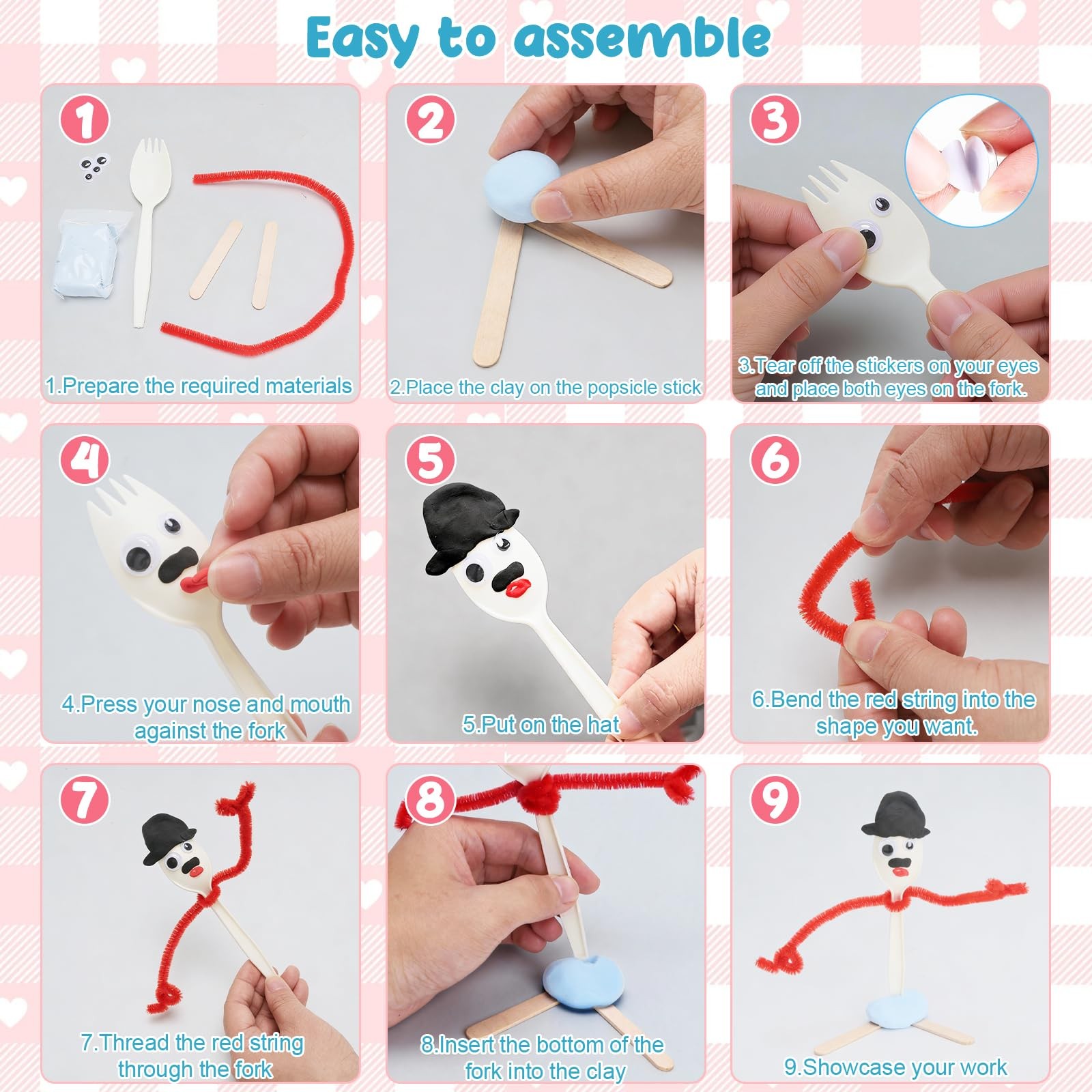 Easy to assemble

1

1.Prepare the required materials

2

2.Place the clay on the popsicle stick

3

3.Tear off the stickers on your eyes and place both eyes on the fork.

4

4.Press your nose and mouth against the fork

5

5.Put on the hat

6

6.Bend the red string into the shape you want.

7

7.Thread the red string through the fork

8

8.Insert the bottom of the fork into the clay

9

9.Showcase your work