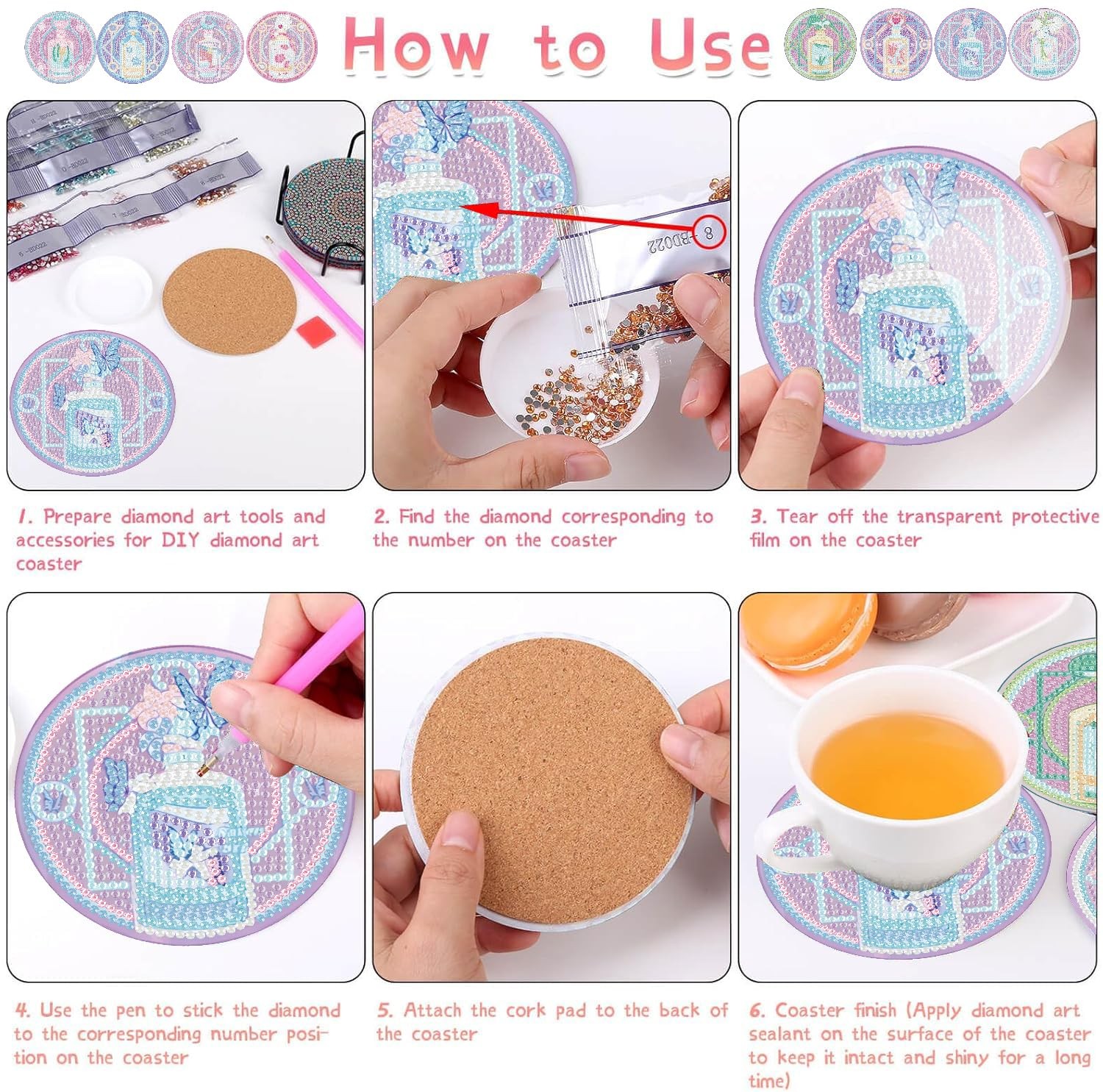 How to Use

8 -BD022

1. Prepare diamond art tools and accessories for DIY diamond art coaster

2. Find the diamond corresponding to the number on the coaster

3. Tear off the transparent protective film on the coaster

4. Use the pen to stick the diamond to the corresponding number position on the coaster

5. Attach the cork pad to the back of the coaster

6. Coaster finish (Apply diamond art sealant on the surface of the coaster to keep it intact and shiny for a long time)