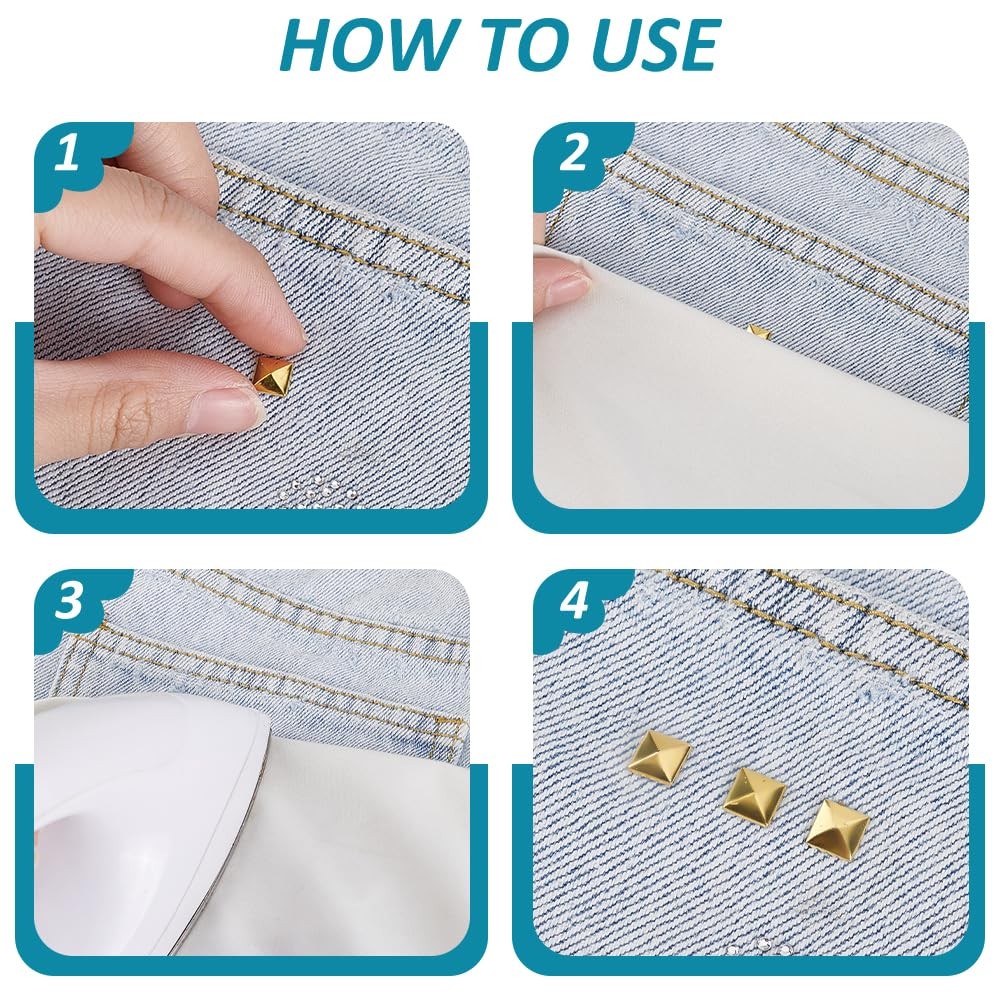 HOW TO USE

1

2

3

4