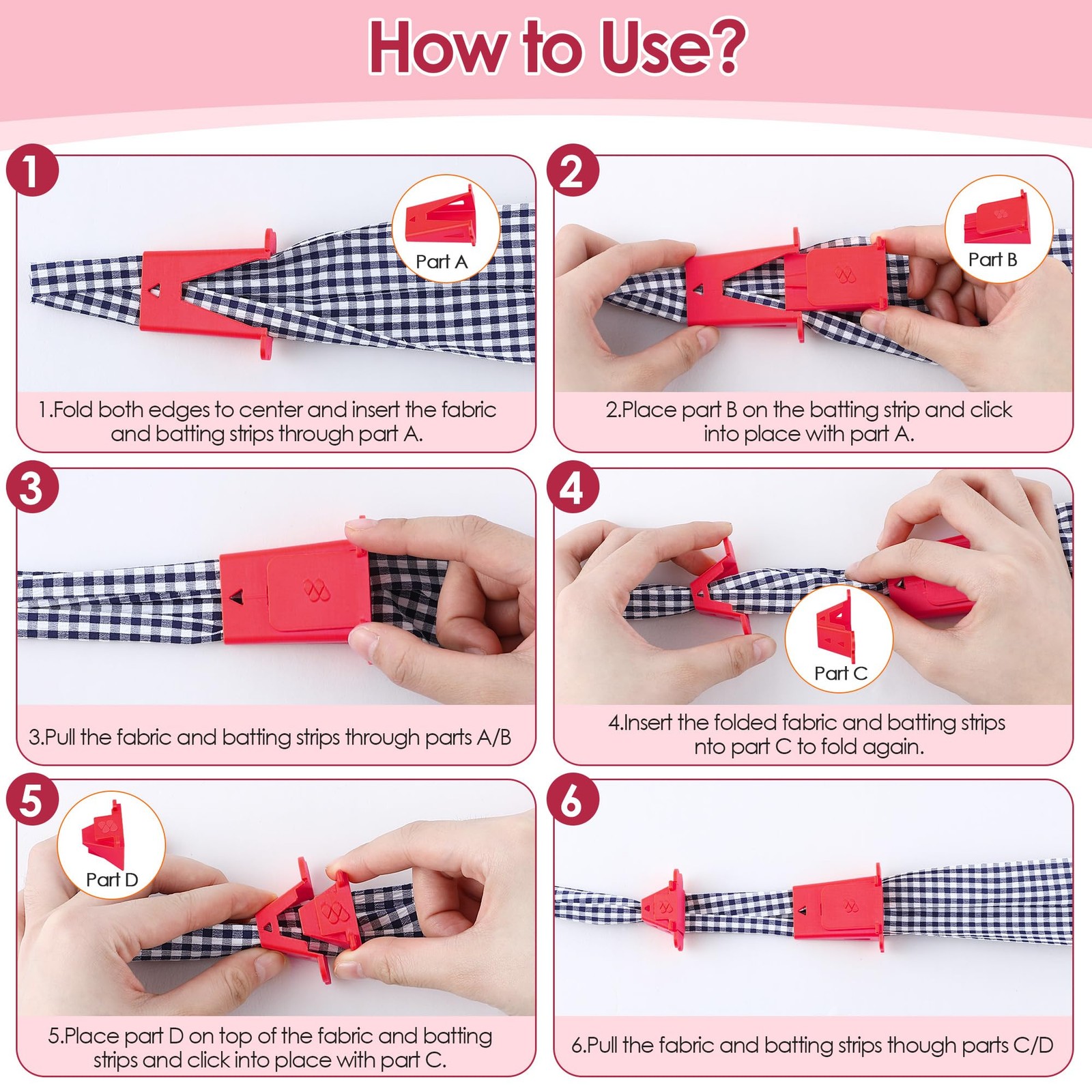 How to Use?

1

Part A

1.Fold both edges to center and insert the fabric and batting strips through part A.

2

Part B

2.Place part B on the batting strip and click into place with part A.

3

3.Pull the fabric and batting strips through parts A/B

4

Part C

4.Insert the folded fabric and batting strips nto part C to fold again.

5

Part D

5.Place part D on top of the fabric and batting strips and click into place with part C.

6

6.Pull the fabric and batting strips though parts C/D