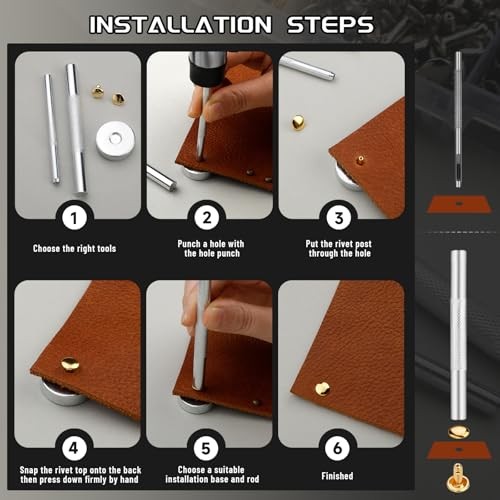 INSTALLATION STEPS

1
Choose the right tools

2
Punch a hole with the hole punch

3
Put the rivet post through the hole

4
Snap the rivet top onto the back then press down firmly by hand

5
Choose a suitable installation base and rod

6
Finished