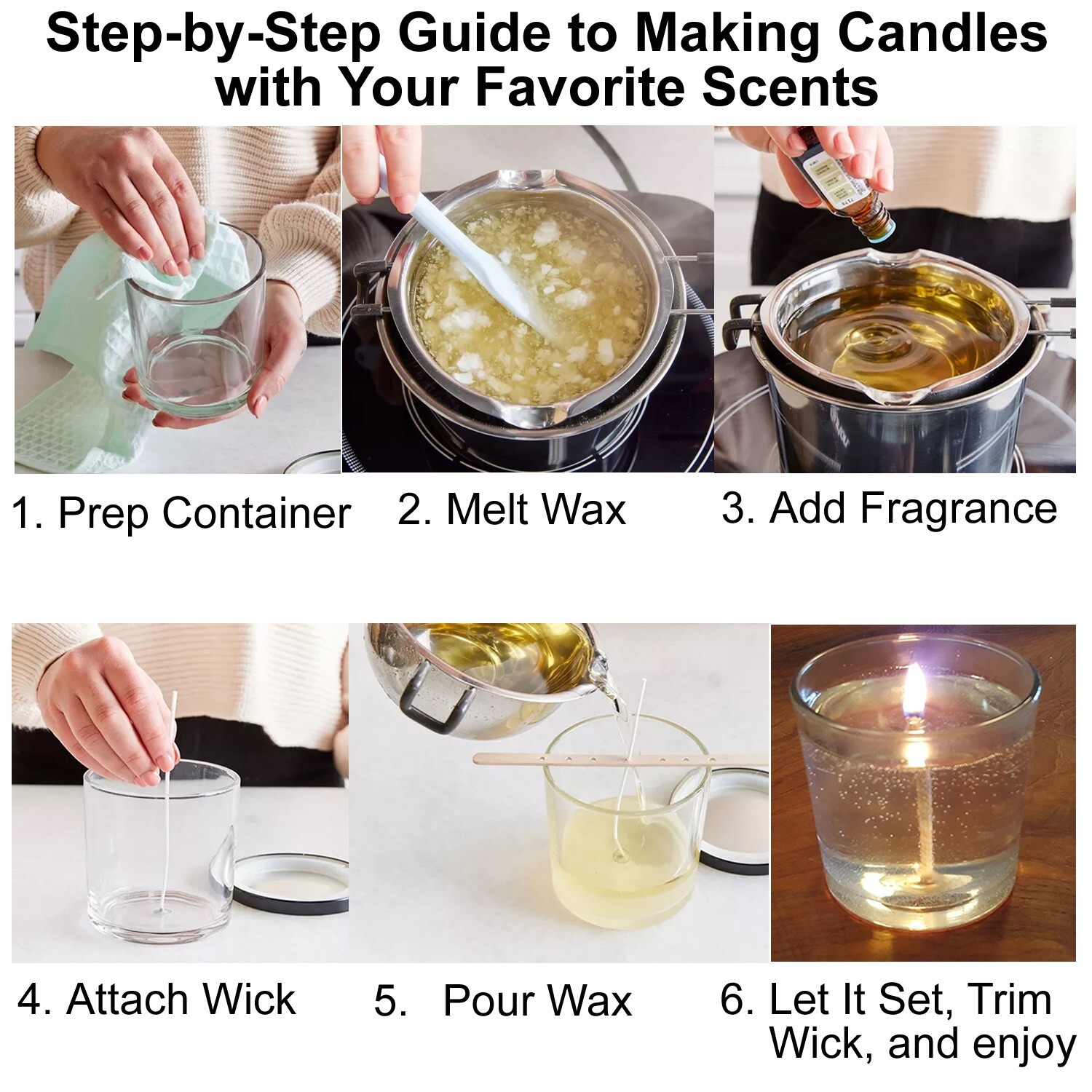 Step-by-Step Guide to Making Candles with Your Favorite Scents

1. Prep Container

2. Melt Wax

3. Add Fragrance

4. Attach Wick

5. Pour Wax

6. Let It Set, Trim Wick, and enjoy