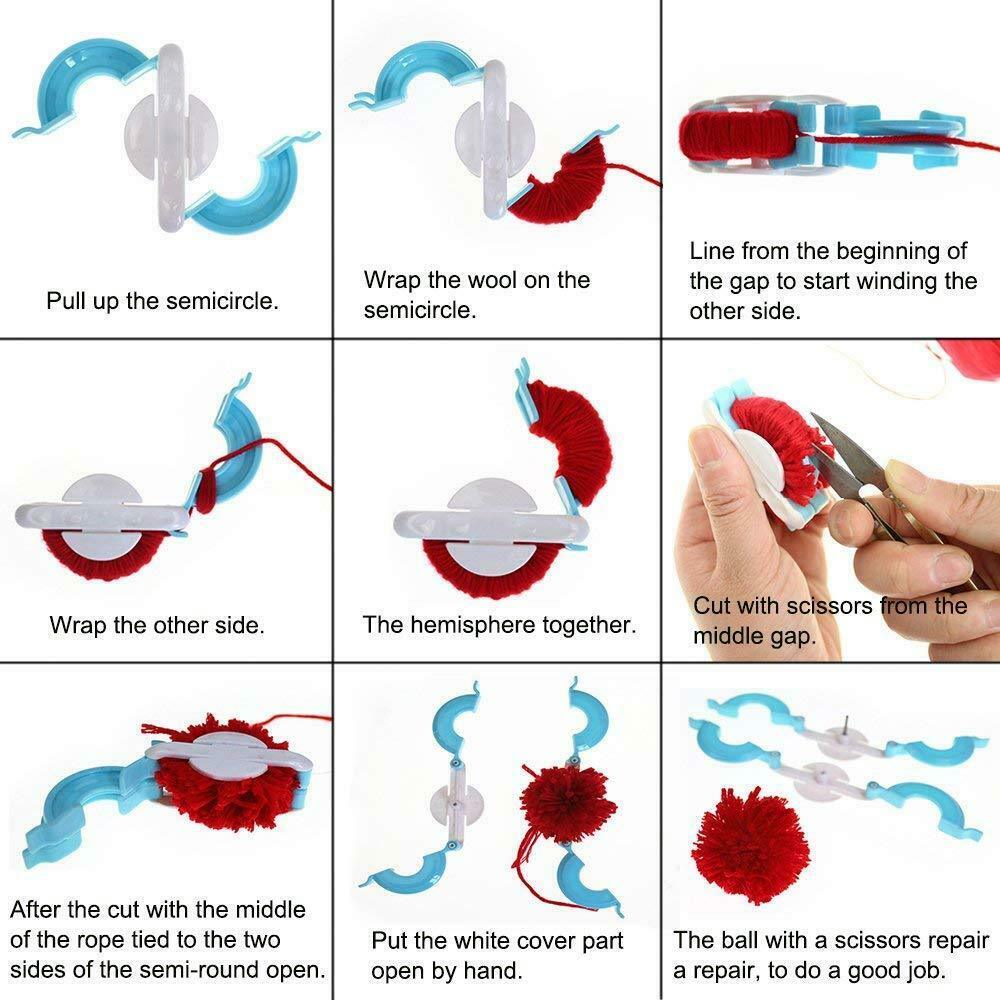 Pull up the semicircle.

Wrap the wool on the semicircle.

Line from the beginning of the gap to start winding the other side.

Wrap the other side.

The hemisphere together.

Cut with scissors from the middle gap.

After the cut with the middle of the rope tied to the two sides of the semi-round open.

Put the white cover part open by hand.

The ball with a scissors repair a repair, to do a good job.