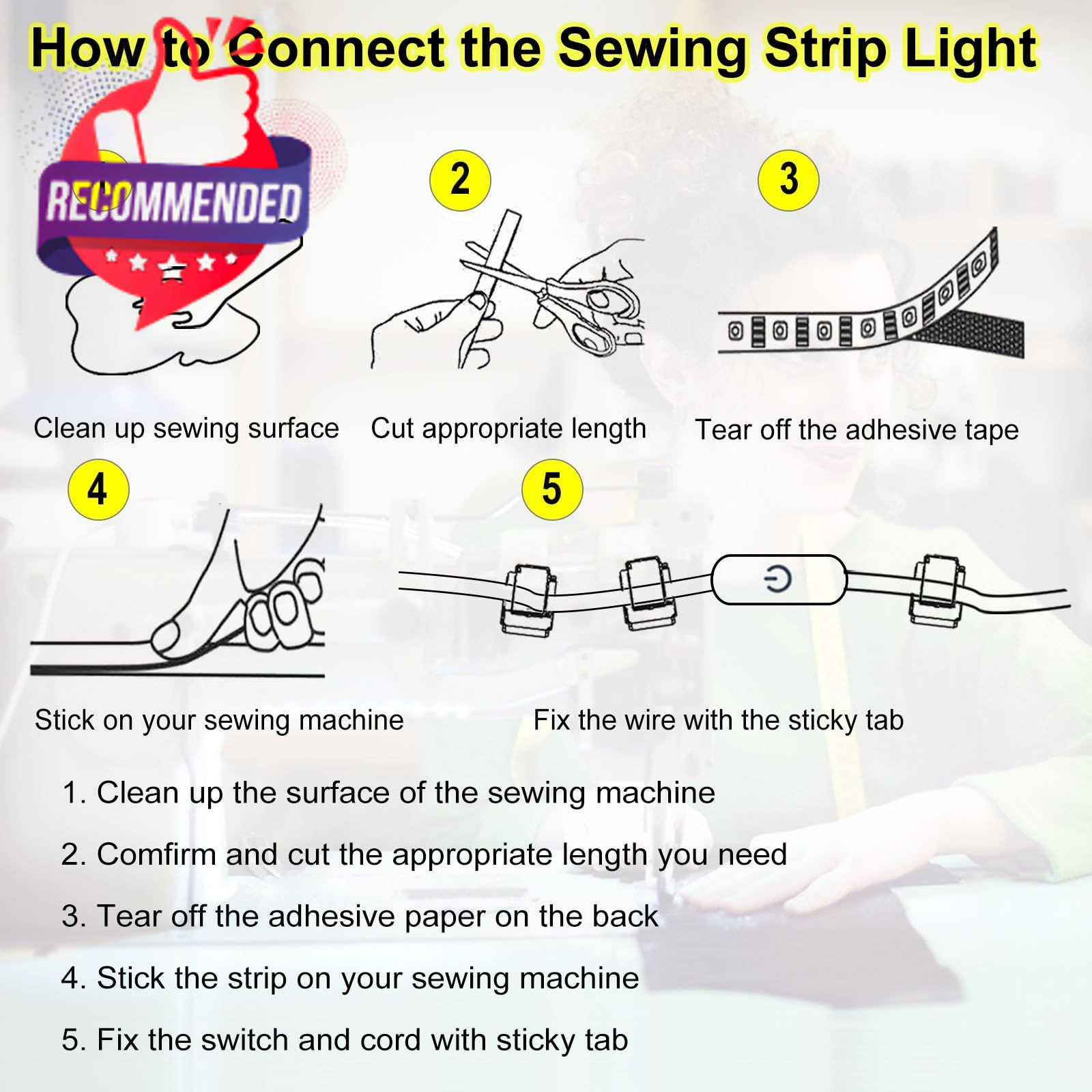 How to Connect the Sewing Strip Light

RECOMMENDED

2

3

Clean up sewing surface

Cut appropriate length

Tear off the adhesive tape

4

5

Stick on your sewing machine

Fix the wire with the sticky tab

1. Clean up the surface of the sewing machine

2. Comfirm and cut the appropriate length you need

3. Tear off the adhesive paper on the back

4. Stick the strip on your sewing machine

5. Fix the switch and cord with sticky tab