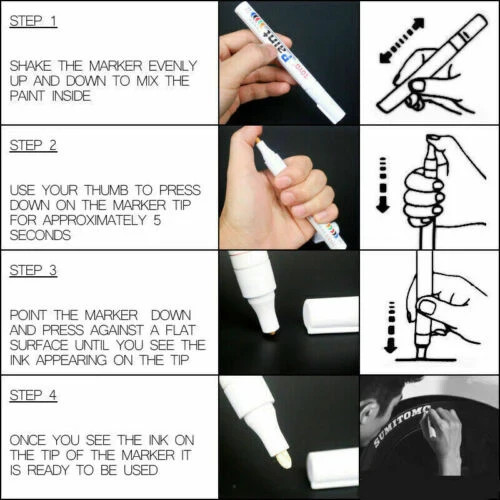 STEP 1

SHAKE THE MARKER EVENLY UP AND DOWN TO MIX THE PAINT INSIDE

Paint

STEP 2

USE YOUR THUMB TO PRESS DOWN ON THE MARKER TIP FOR APPROXIMATELY 5 SECONDS

STEP 3

POINT THE MARKER DOWN AND PRESS AGAINST A FLAT SURFACE UNTIL YOU SEE THE INK APPEARING ON THE TIP

STEP 4

ONCE YOU SEE THE INK ON THE TIP OF THE MARKER IT IS READY TO BE USED

SUMITOMO