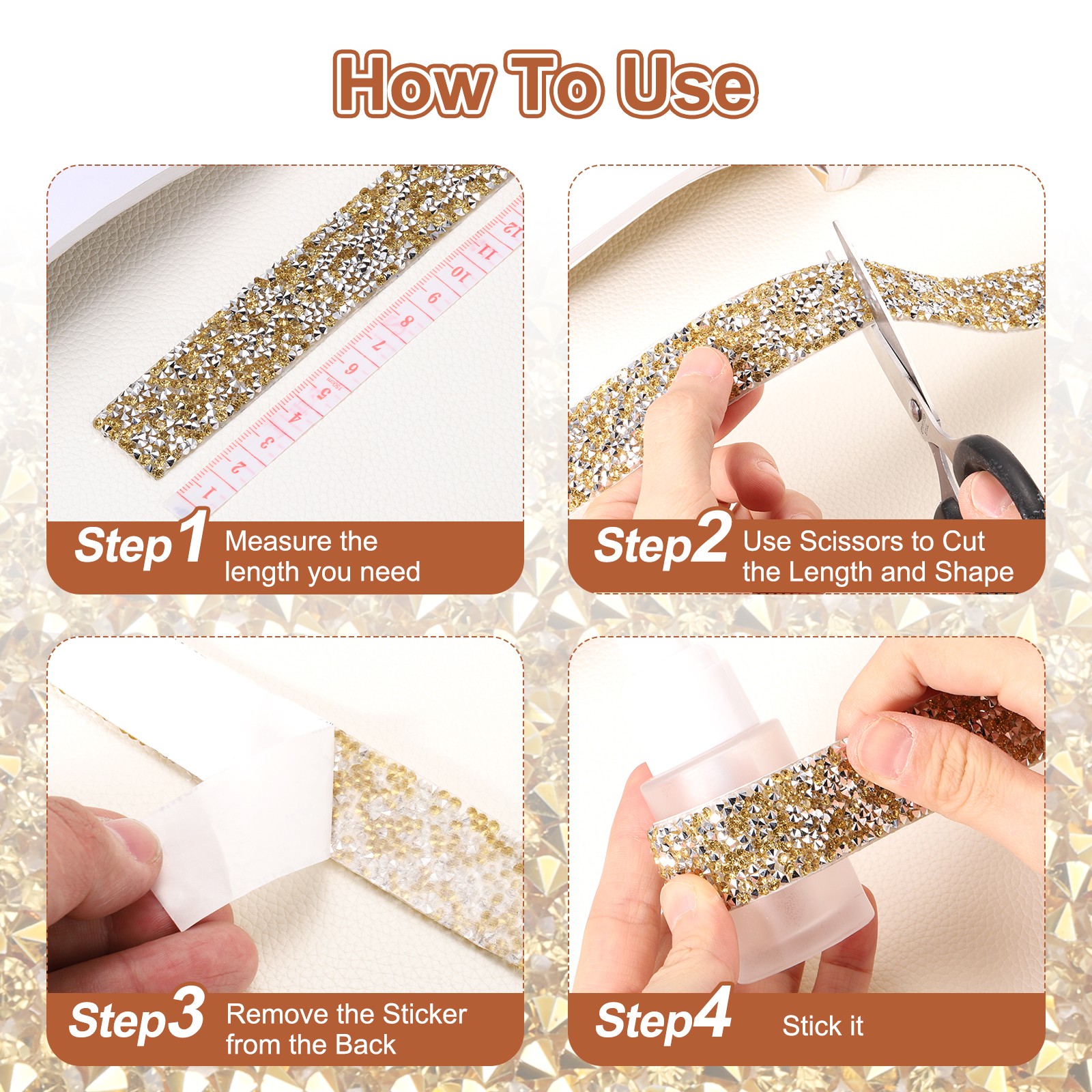 How To Use

1 2 3 4 5 6 7 8 9 10 11 12

Step1 Measure the length you need

Step2 Use Scissors to Cut the Length and Shape

Step3 Remove the Sticker from the Back

Step4 Stick it