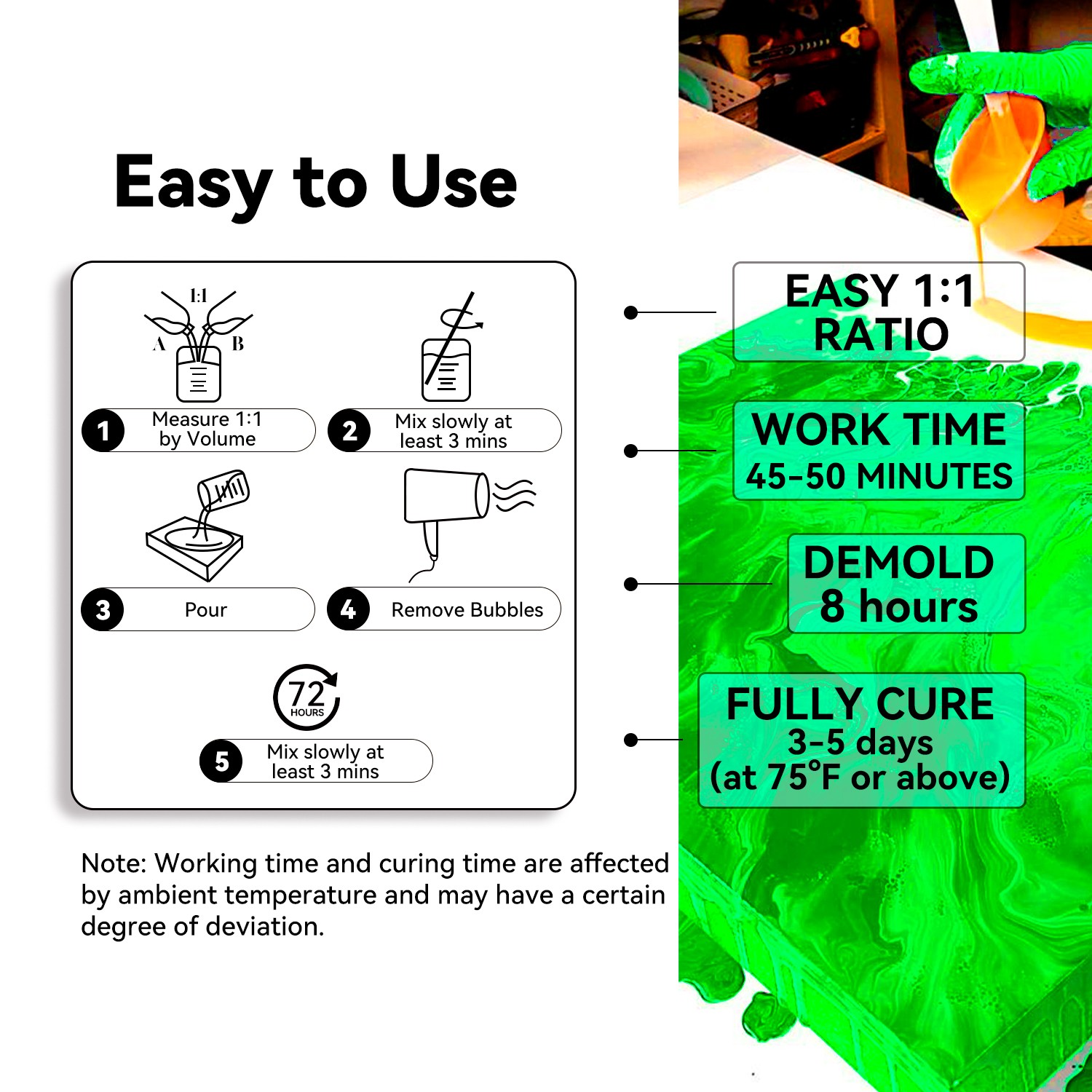 Easy to Use

1:1

A

B

1 Measure 1:1 by Volume

2 Mix slowly at least 3 mins

3 Pour

4 Remove Bubbles

72 HOURS

5 Mix slowly at least 3 mins

Note: Working time and curing time are affected by ambient temperature and may have a certain degree of deviation.

EASY 1:1 RATIO

WORK TIME 45-50 MINUTES

DEMOLD 8 hours

FULLY CURE 3-5 days (at 75°F or above)