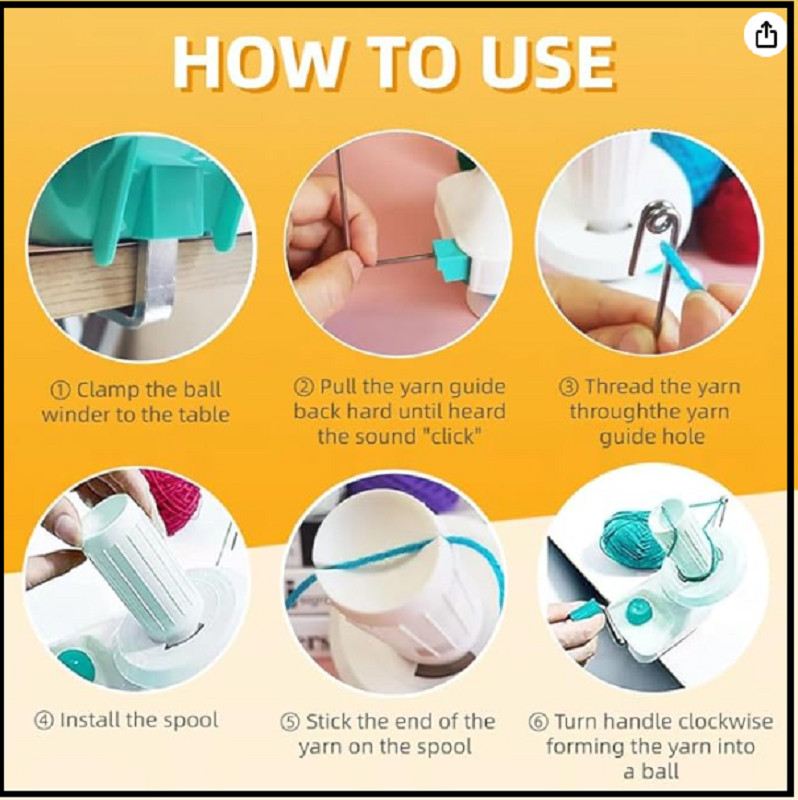 HOW TO USE

① Clamp the ball winder to the table

② Pull the yarn guide back hard until heard the sound "click"

③ Thread the yarn throughthe yarn guide hole

④ Install the spool

⑤ Stick the end of the yarn on the spool

⑥ Turn handle clockwise forming the yarn into a ball