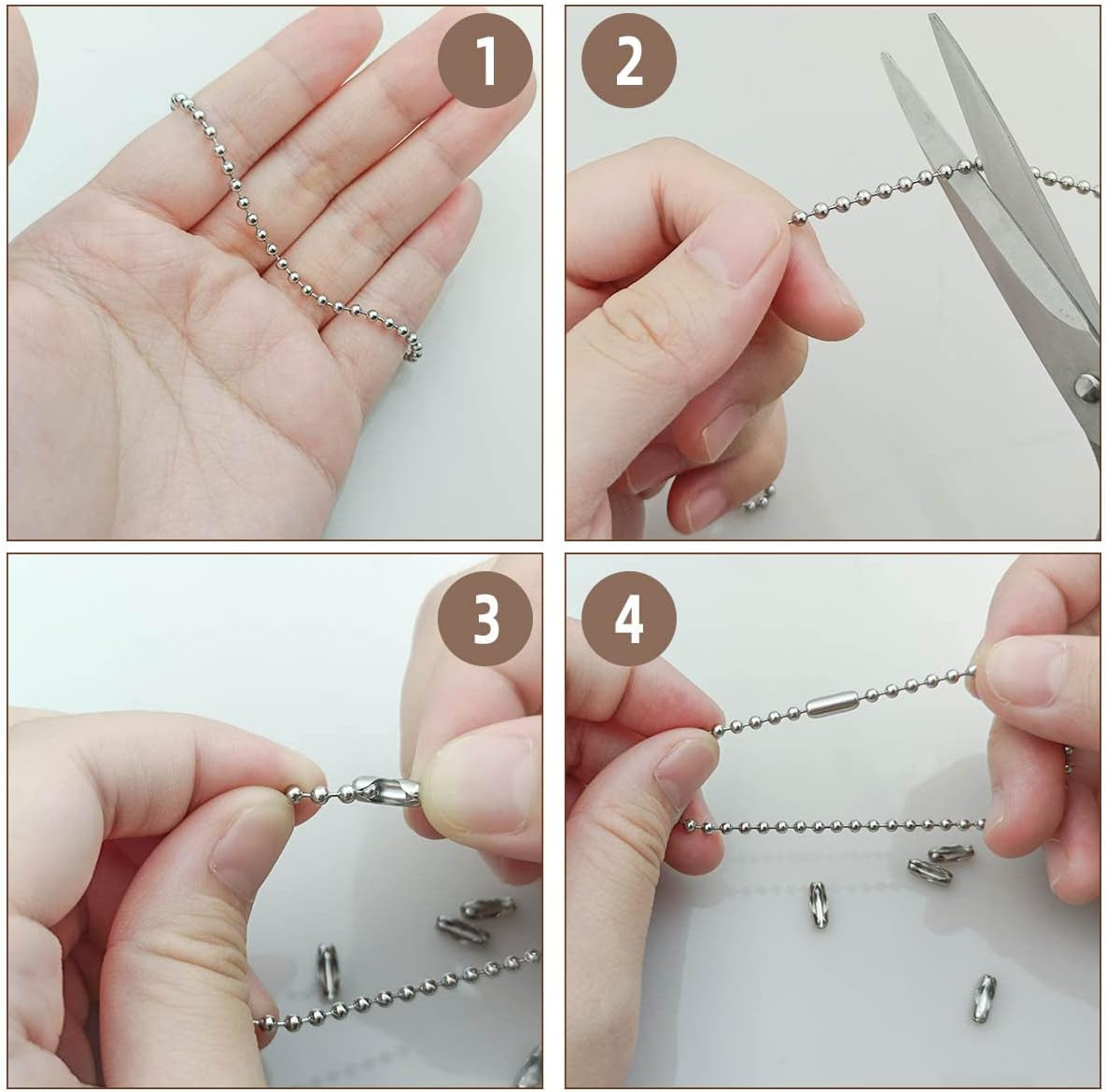 1

2

3

4