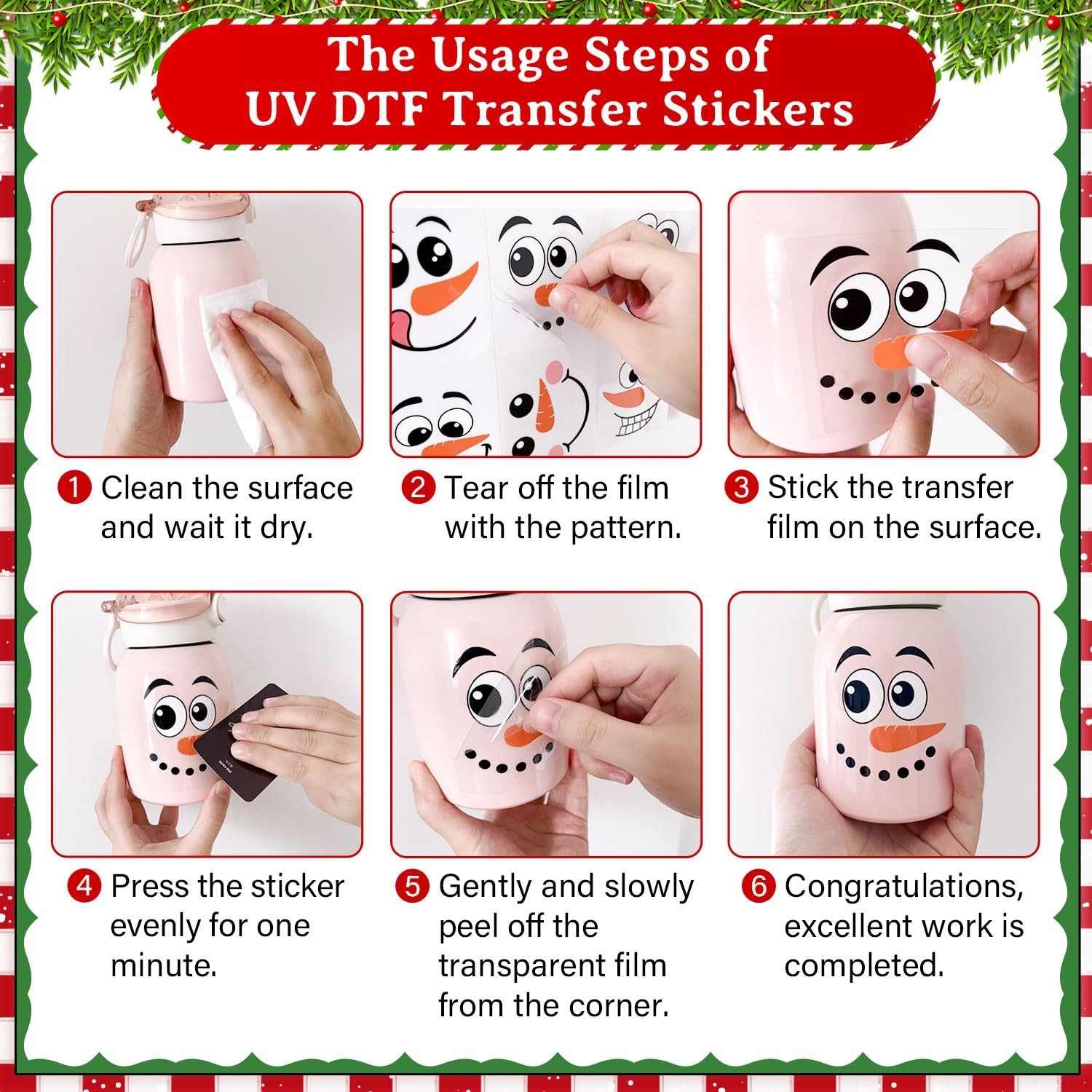 The Usage Steps of
UV DTF Transfer Stickers

1 Clean the surface and wait it dry.

2 Tear off the film with the pattern.

3 Stick the transfer film on the surface.

4 Press the sticker evenly for one minute.

5 Gently and slowly peel off the transparent film from the corner.

6 Congratulations, excellent work is completed.