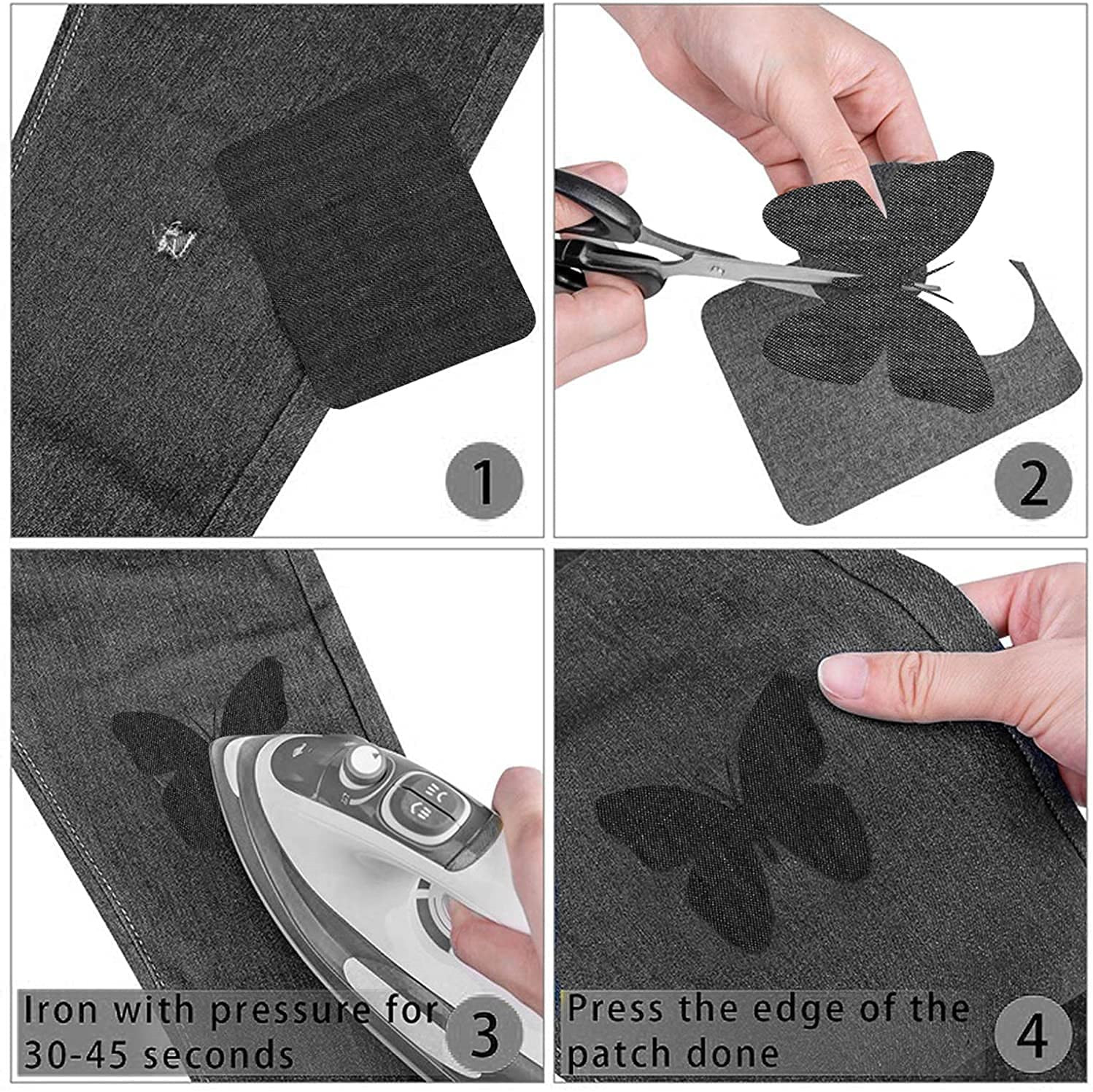 1

2

Iron with pressure for 30-45 seconds

3

Press the edge of the patch done

4