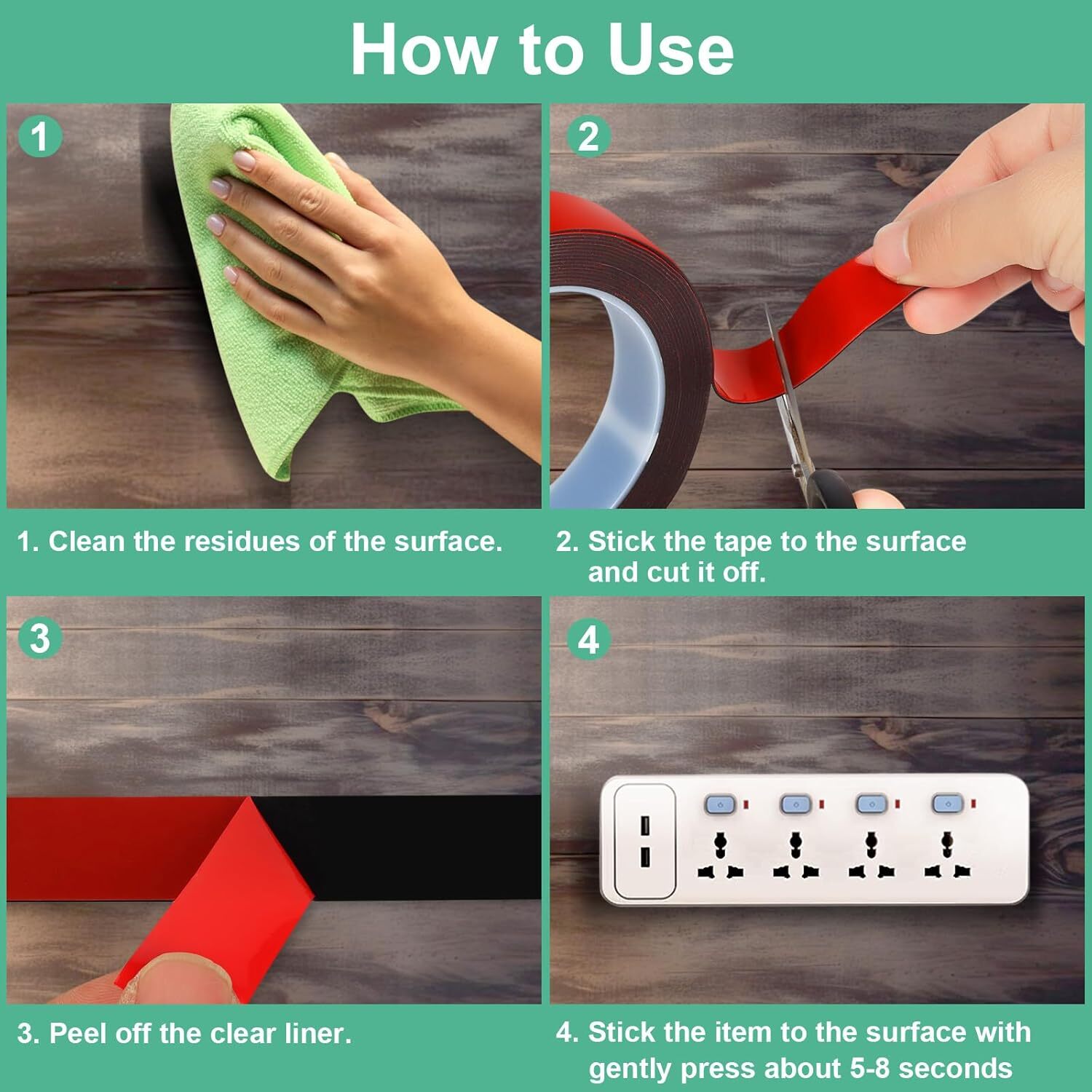 How to Use

1

2

1. Clean the residues of the surface.

2. Stick the tape to the surface and cut it off.

3

4

3. Peel off the clear liner.

4. Stick the item to the surface with gently press about 5-8 seconds