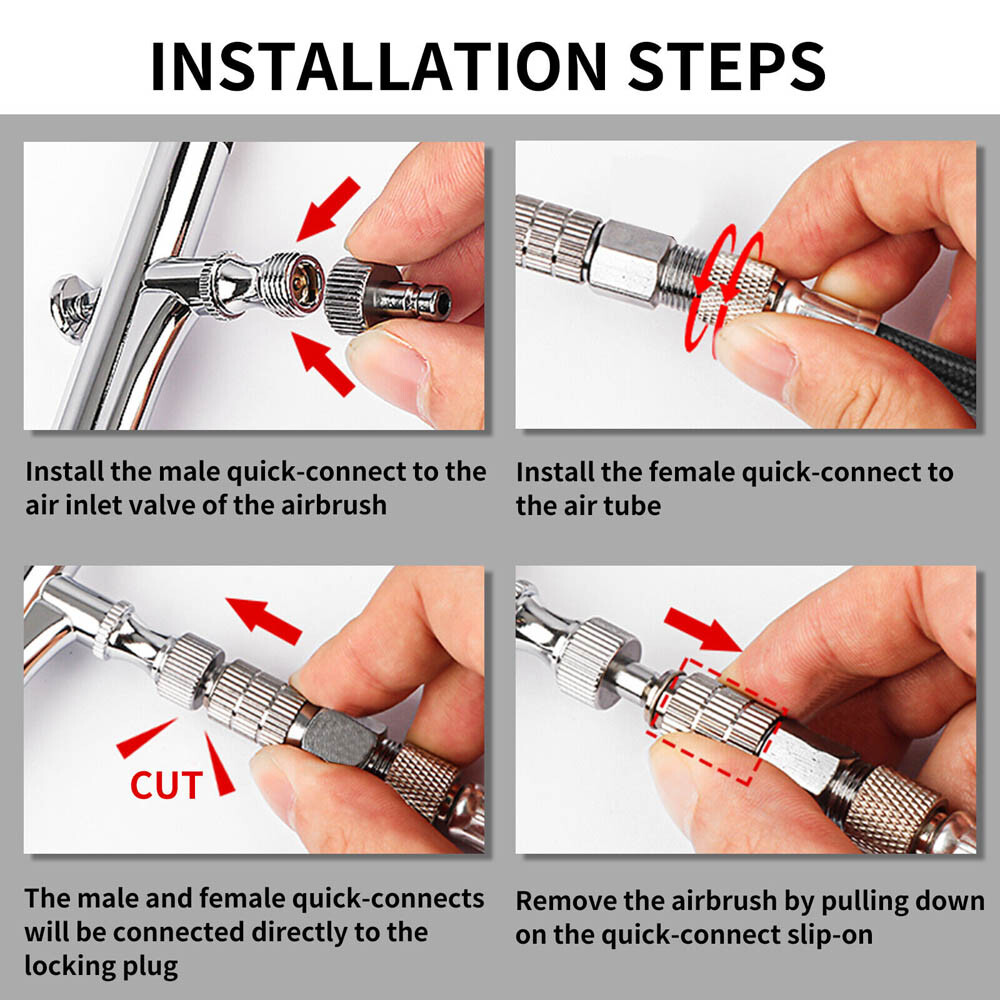 INSTALLATION STEPS

Install the male quick-connect to the air inlet valve of the airbrush

Install the female quick-connect to the air tube

CUT

The male and female quick-connects will be connected directly to the locking plug

Remove the airbrush by pulling down on the quick-connect slip-on