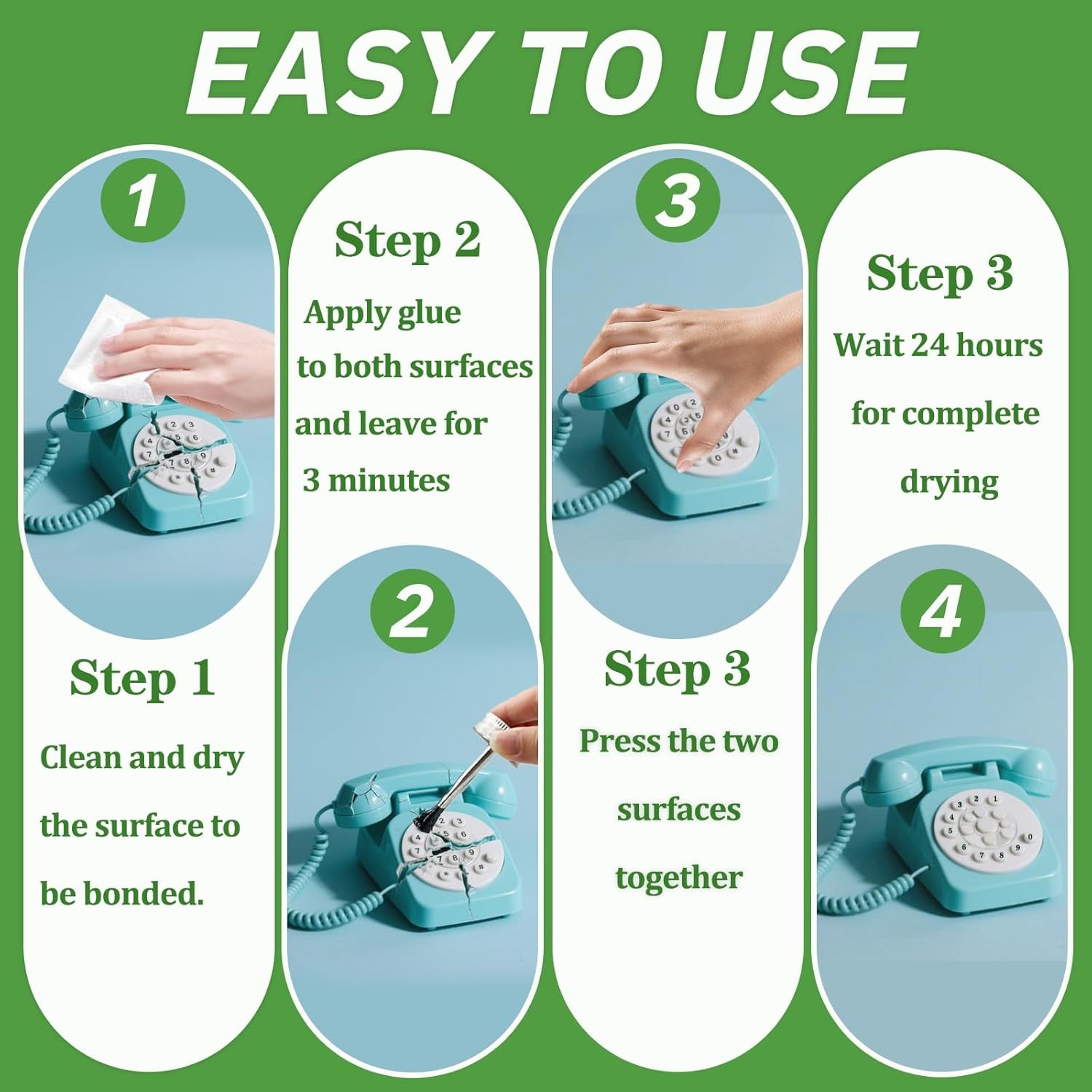 EASY TO USE

1

Step 1

Clean and dry the surface to be bonded.

Step 2

Apply glue to both surfaces and leave for 3 minutes

2

3

Step 3

Press the two surfaces together

Step 3

Wait 24 hours for complete drying

4