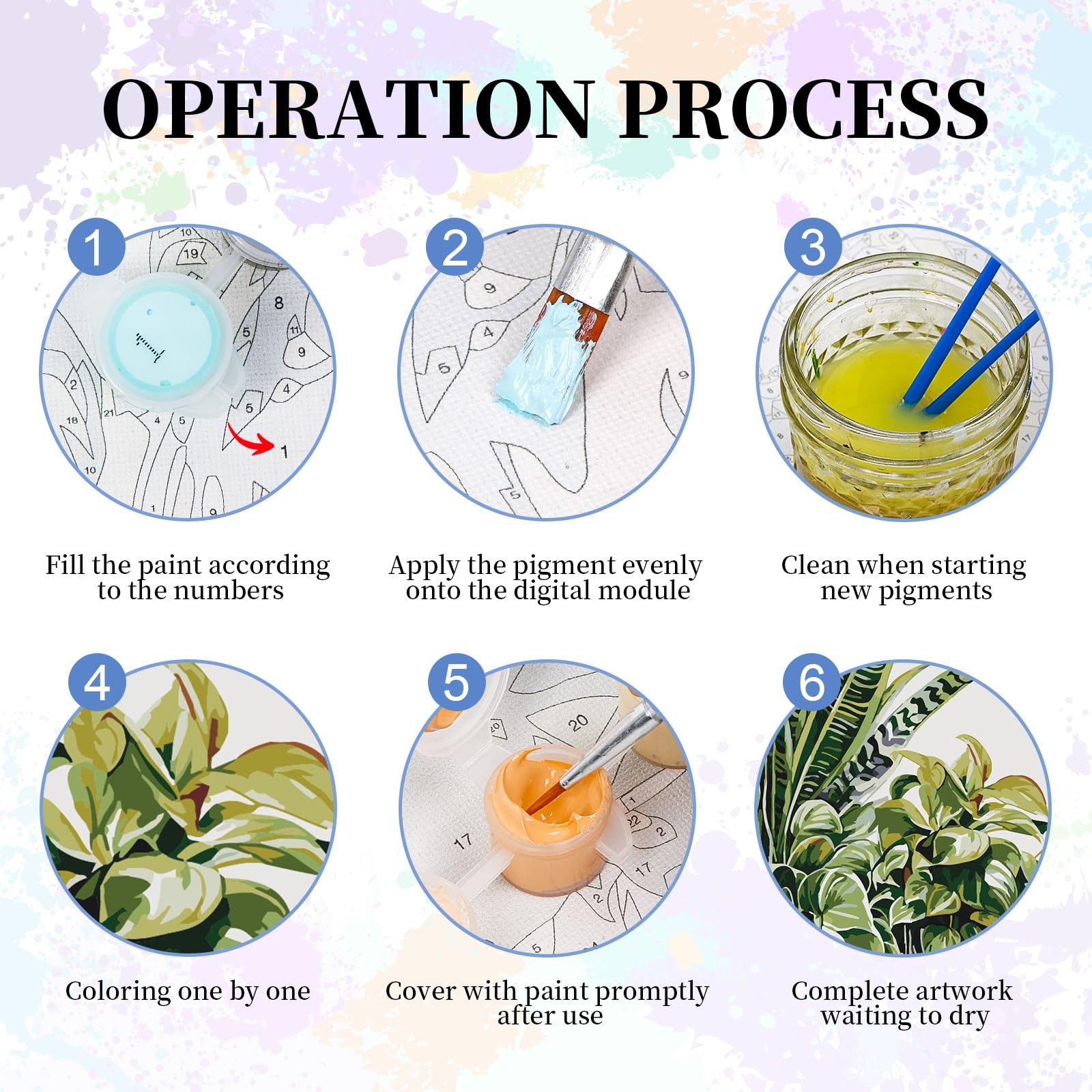 OPERATION PROCESS

1

Fill the paint according to the numbers

2

Apply the pigment evenly onto the digital module

3

Clean when starting new pigments

4

Coloring one by one

5

Cover with paint promptly after use

6

Complete artwork waiting to dry