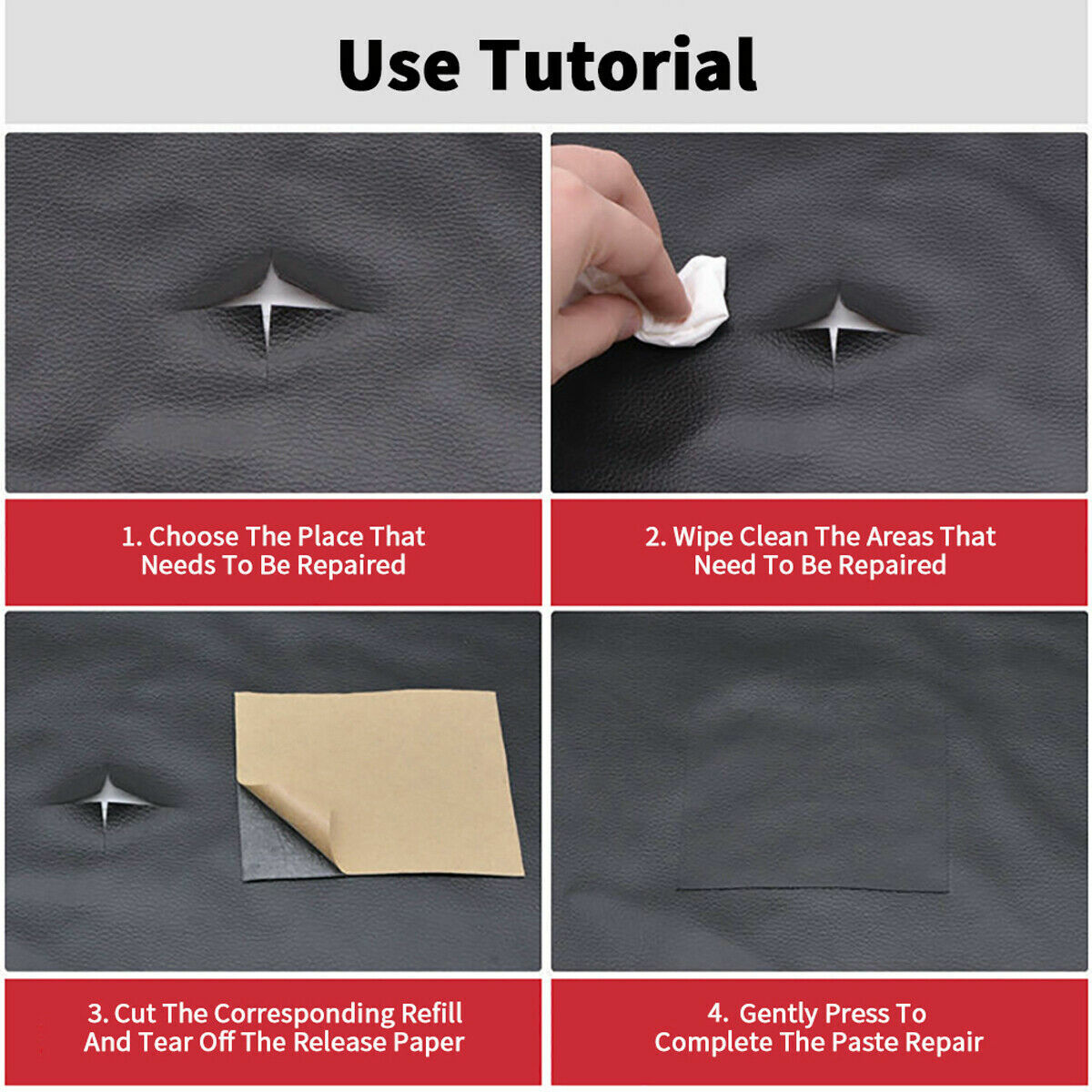 Use Tutorial

1. Choose The Place That Needs To Be Repaired

2. Wipe Clean The Areas That Need To Be Repaired

3. Cut The Corresponding Refill And Tear Off The Release Paper

4. Gently Press To Complete The Paste Repair