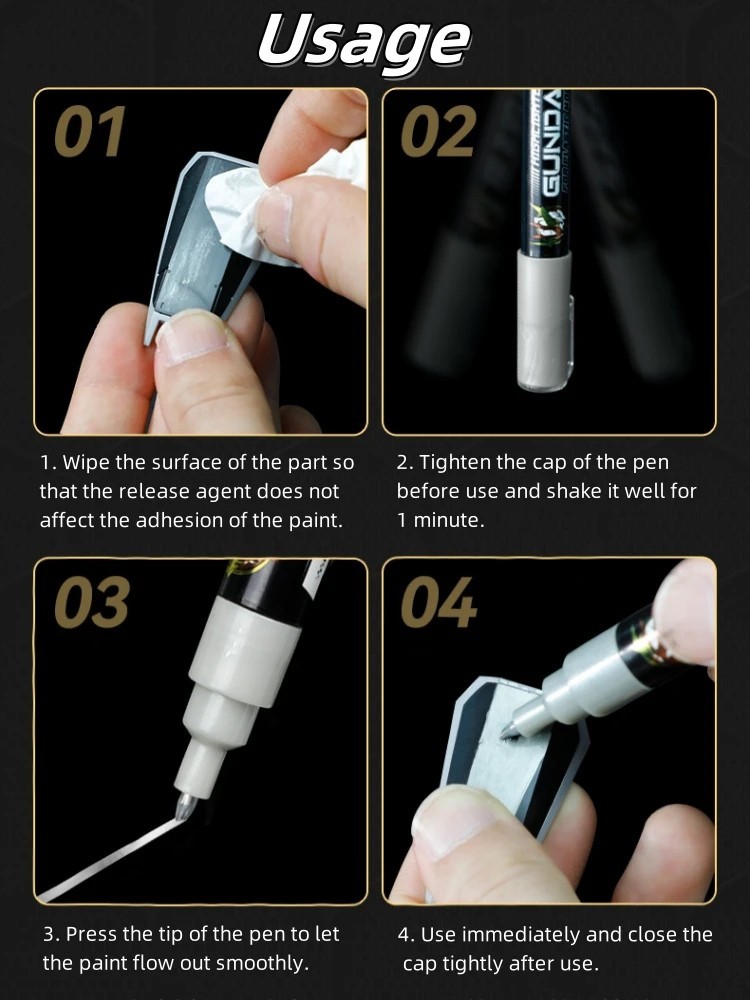 Usage

01

02

GUNDA

1. Wipe the surface of the part so that the release agent does not affect the adhesion of the paint.

2. Tighten the cap of the pen before use and shake it well for 1 minute.

03

04

3. Press the tip of the pen to let the paint flow out smoothly.

4. Use immediately and close the cap tightly after use.