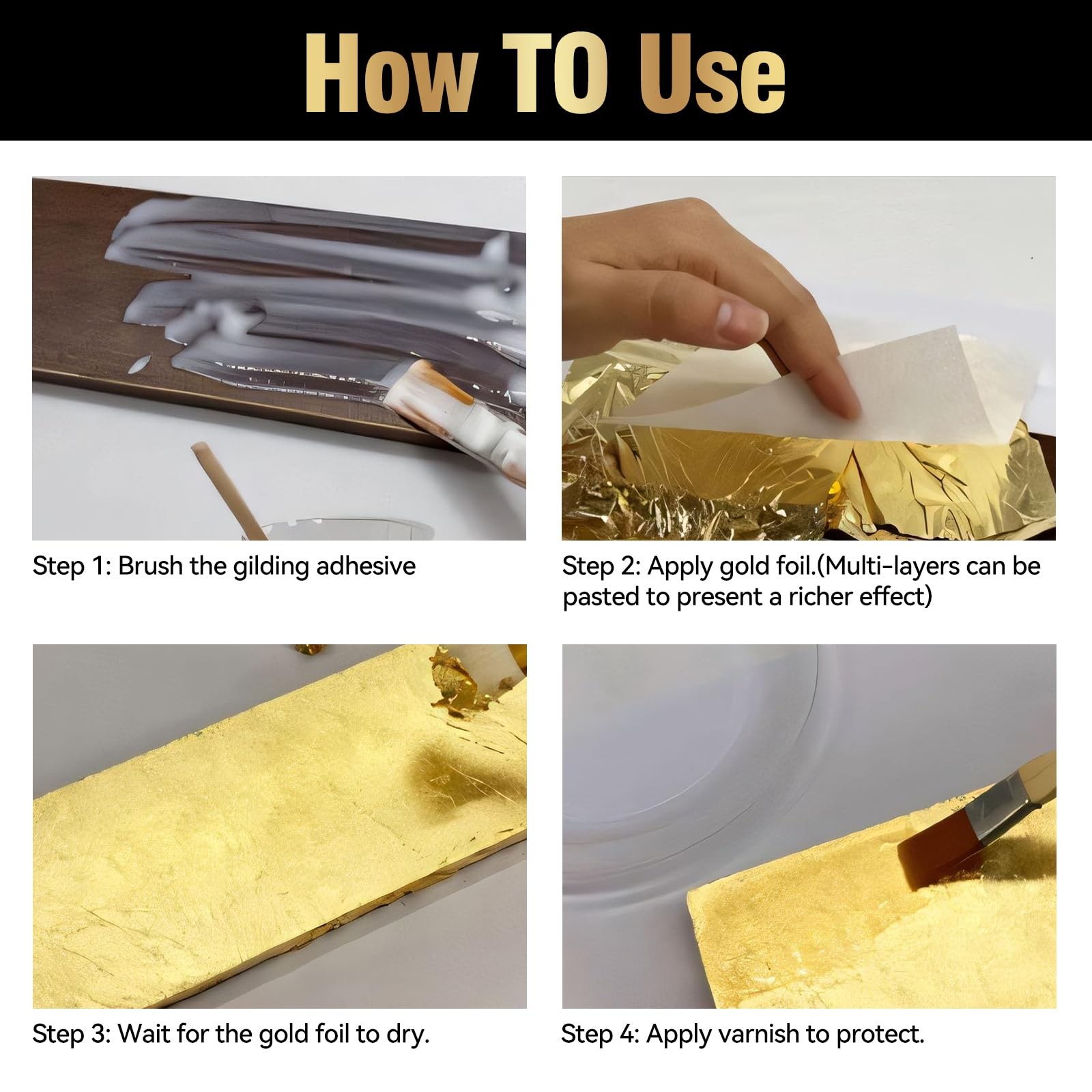 How TO Use

Step 1: Brush the gilding adhesive

Step 2: Apply gold foil.(Multi-layers can be pasted to present a richer effect)

Step 3: Wait for the gold foil to dry.

Step 4: Apply varnish to protect.