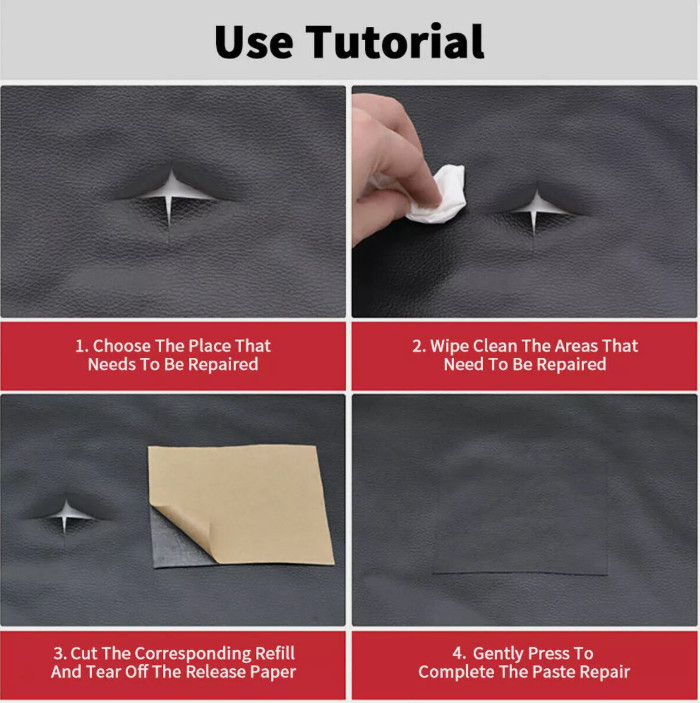 Use Tutorial

1. Choose The Place That Needs To Be Repaired

2. Wipe Clean The Areas That Need To Be Repaired

3. Cut The Corresponding Refill And Tear Off The Release Paper

4. Gently Press To Complete The Paste Repair