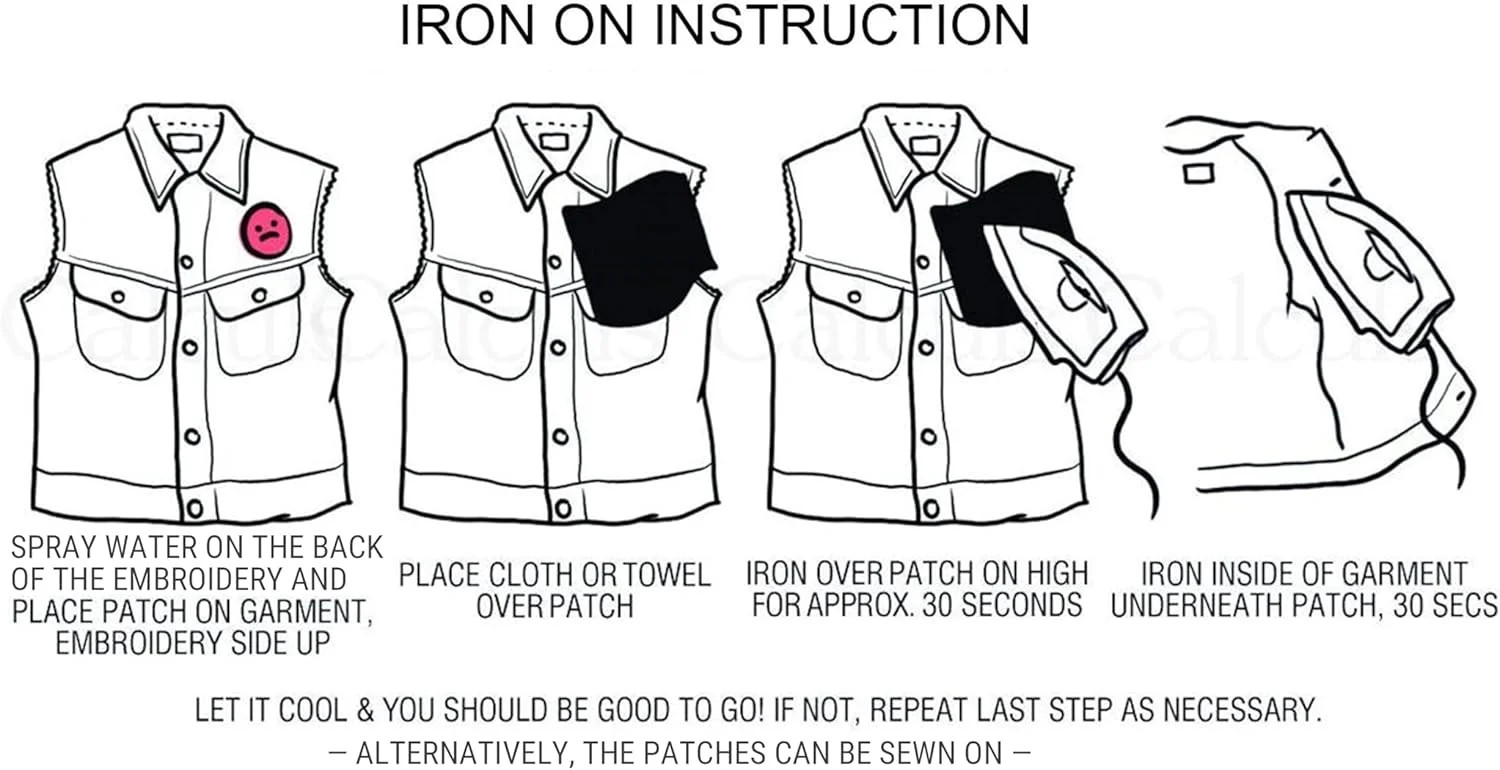 IRON ON INSTRUCTION

SPRAY WATER ON THE BACK OF THE EMBROIDERY AND PLACE PATCH ON GARMENT, EMBROIDERY SIDE UP

PLACE CLOTH OR TOWEL OVER PATCH

IRON OVER PATCH ON HIGH FOR APPROX. 30 SECONDS

IRON INSIDE OF GARMENT UNDERNEATH PATCH, 30 SECS

LET IT COOL & YOU SHOULD BE GOOD TO GO! IF NOT, REPEAT LAST STEP AS NECESSARY.

— ALTERNATIVELY, THE PATCHES CAN BE SEWN ON —