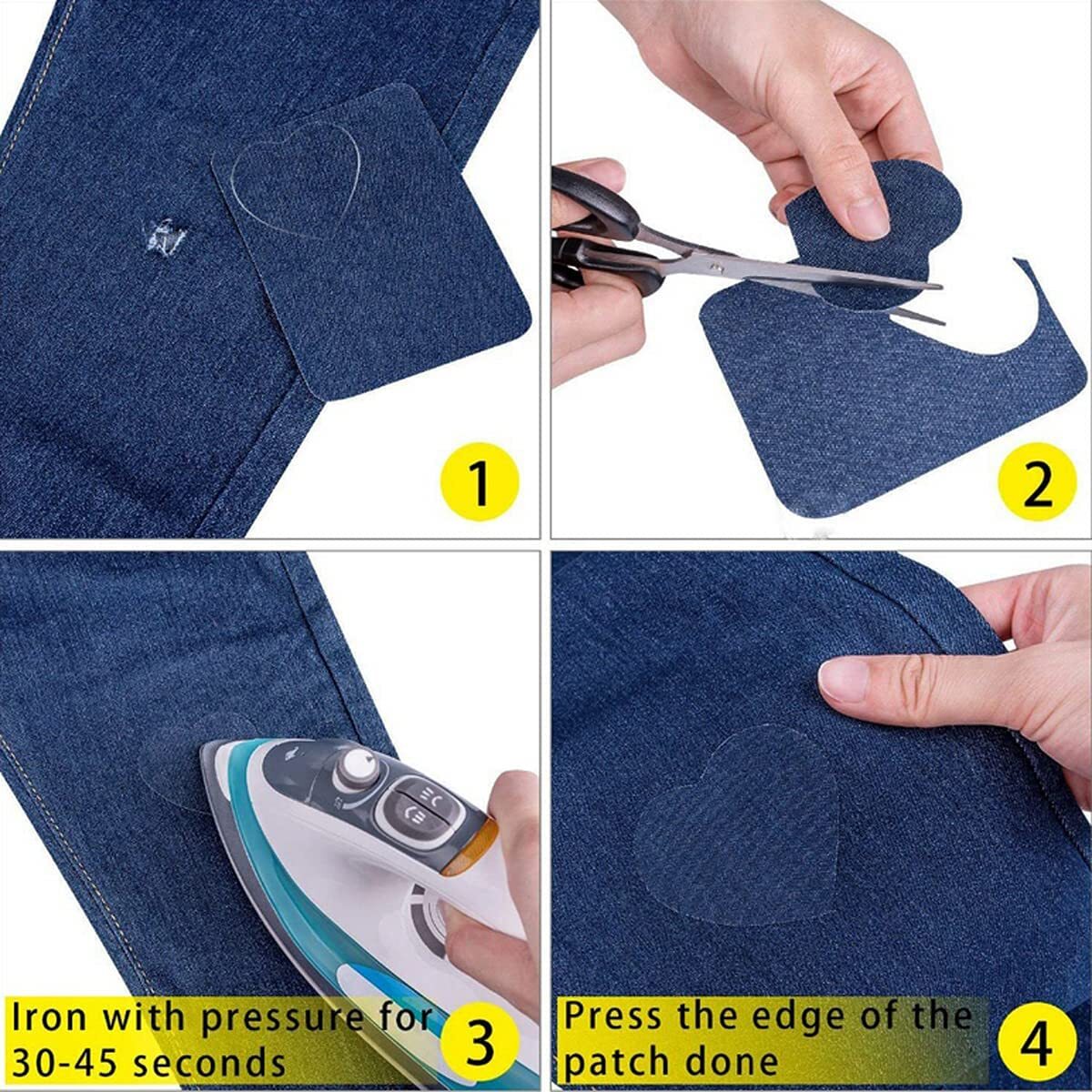 1

2

Iron with pressure for 30-45 seconds

3

Press the edge of the patch done

4