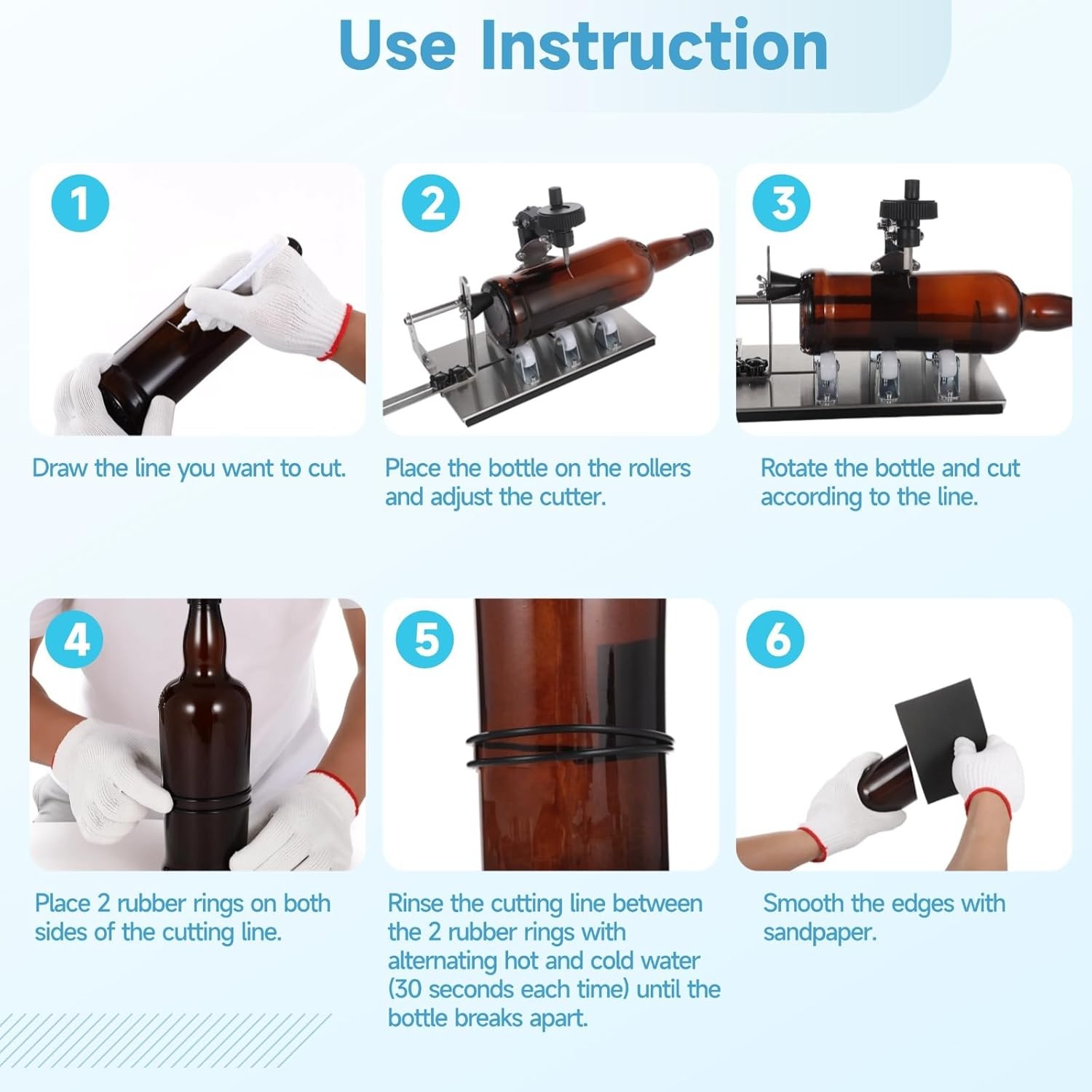 Use Instruction

1
Draw the line you want to cut.

2
Place the bottle on the rollers and adjust the cutter.

3
Rotate the bottle and cut according to the line.

4
Place 2 rubber rings on both sides of the cutting line.

5
Rinse the cutting line between the 2 rubber rings with alternating hot and cold water (30 seconds each time) until the bottle breaks apart.

6
Smooth the edges with sandpaper.