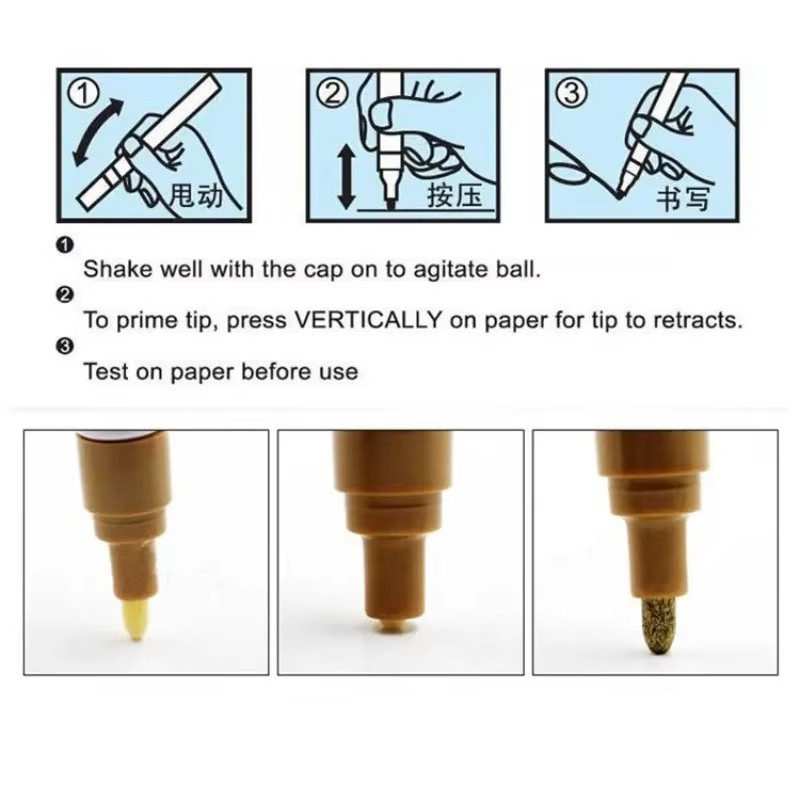 ① 甩动

② 按压

③ 书写

❶
Shake well with the cap on to agitate ball.

❷
To prime tip, press VERTICALLY on paper for tip to retracts.

❸
Test on paper before use