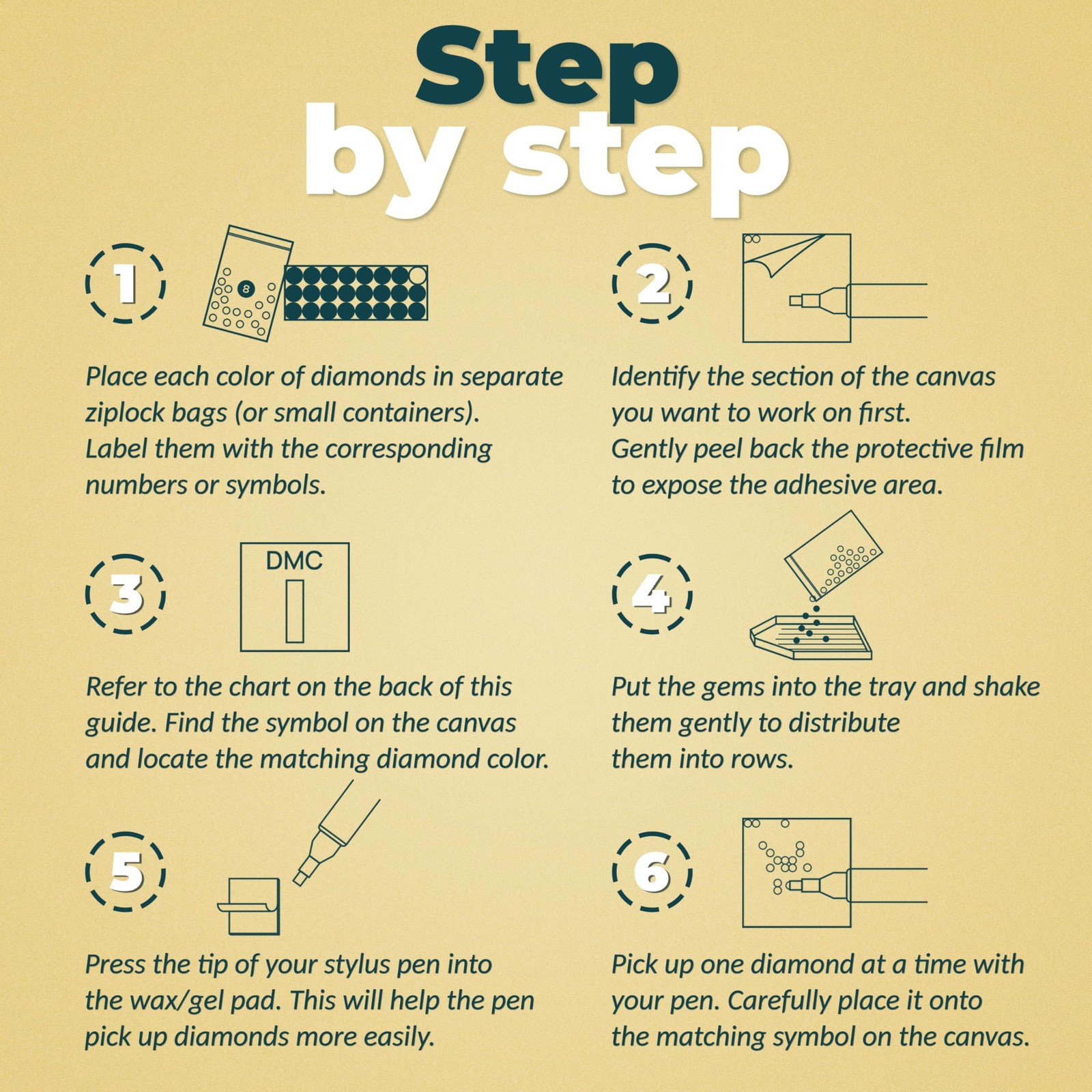 Step by step

1

8

Place each color of diamonds in separate ziplock bags (or small containers). Label them with the corresponding numbers or symbols.

2

Identify the section of the canvas you want to work on first. Gently peel back the protective film to expose the adhesive area.

3

DMC

Refer to the chart on the back of this guide. Find the symbol on the canvas and locate the matching diamond color.

4

Put the gems into the tray and shake them gently to distribute them into rows.

5

Press the tip of your stylus pen into the wax/gel pad. This will help the pen pick up diamonds more easily.

6

Pick up one diamond at a time with your pen. Carefully place it onto the matching symbol on the canvas.