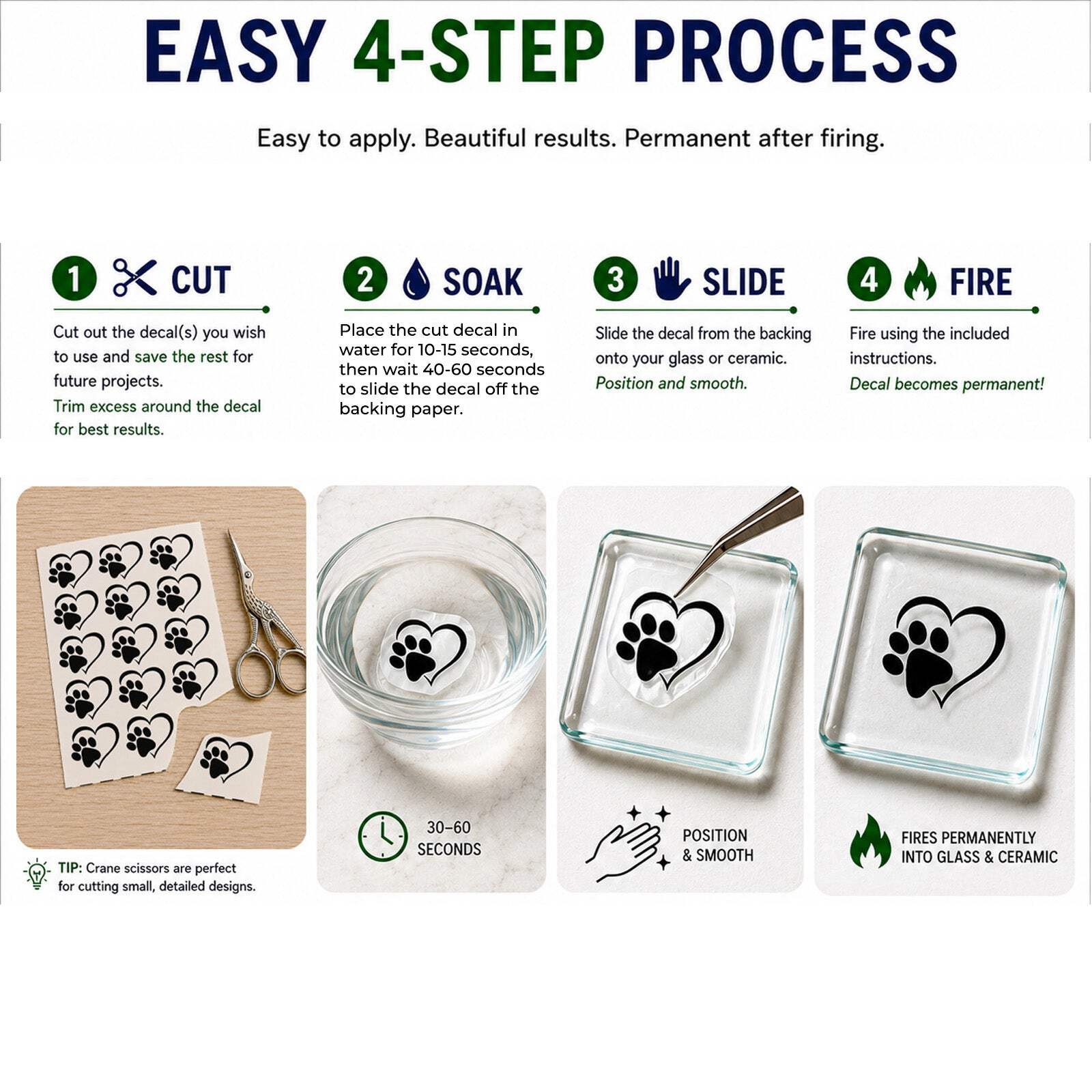 EASY 4-STEP PROCESS

Easy to apply. Beautiful results. Permanent after firing.

1 CUT

Cut out the decal(s) you wish to use and save the rest for future projects.

Trim excess around the decal for best results.

2 SOAK

Place the cut decal in water for 10-15 seconds, then wait 40-60 seconds to slide the decal off the backing paper.

3 SLIDE

Slide the decal from the backing onto your glass or ceramic.

Position and smooth.

4 FIRE

Fire using the included instructions.

Decal becomes permanent!

TIP: Crane scissors are perfect for cutting small, detailed designs.

30–60 SECONDS

POSITION & SMOOTH

FIRES PERMANENTLY INTO GLASS & CERAMIC