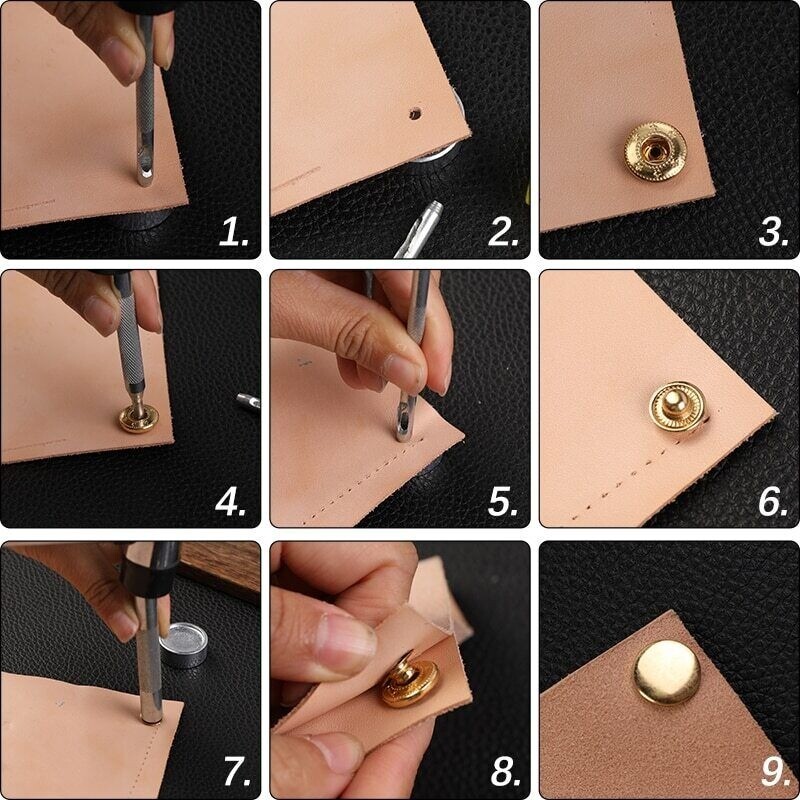 1.

2.

3.

4.

5.

6.

7.

8.

9.