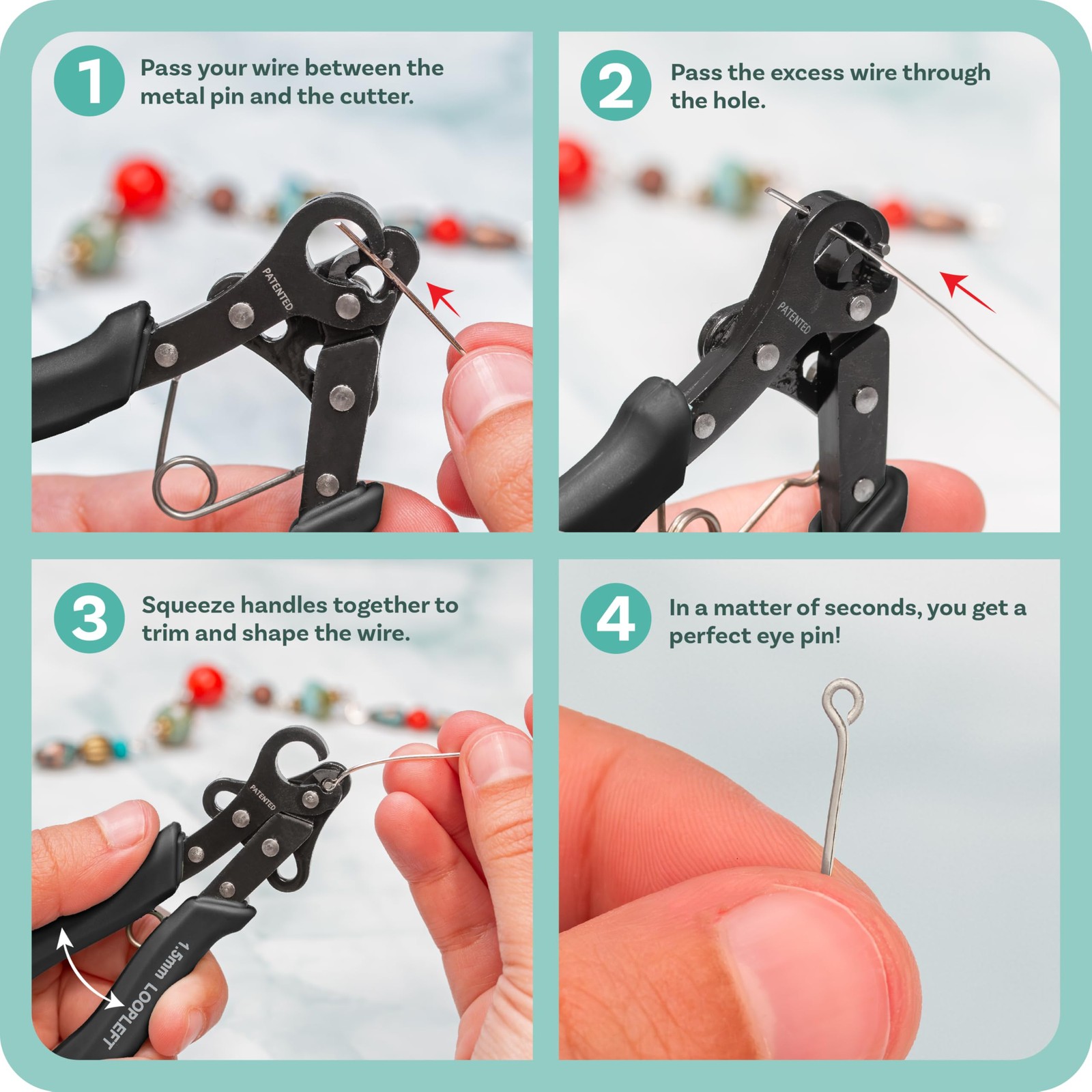 1 Pass your wire between the metal pin and the cutter.

PATENTED

2 Pass the excess wire through the hole.

PATENTED

3 Squeeze handles together to trim and shape the wire.

PATENTED

1.5mm LOOPLEFT

4 In a matter of seconds, you get a perfect eye pin!