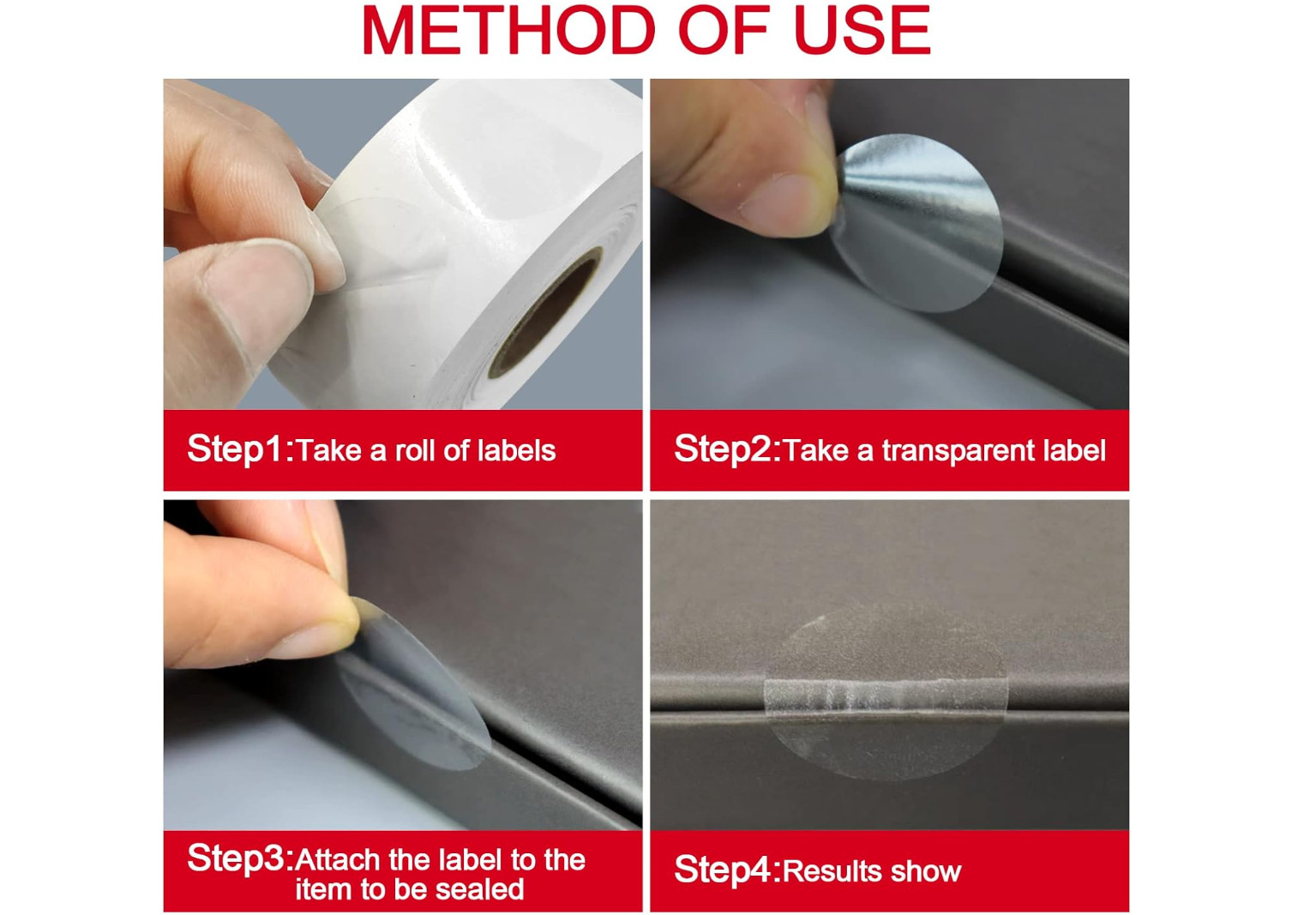 METHOD OF USE

Step1:Take a roll of labels

Step2:Take a transparent label

Step3:Attach the label to the item to be sealed

Step4:Results show