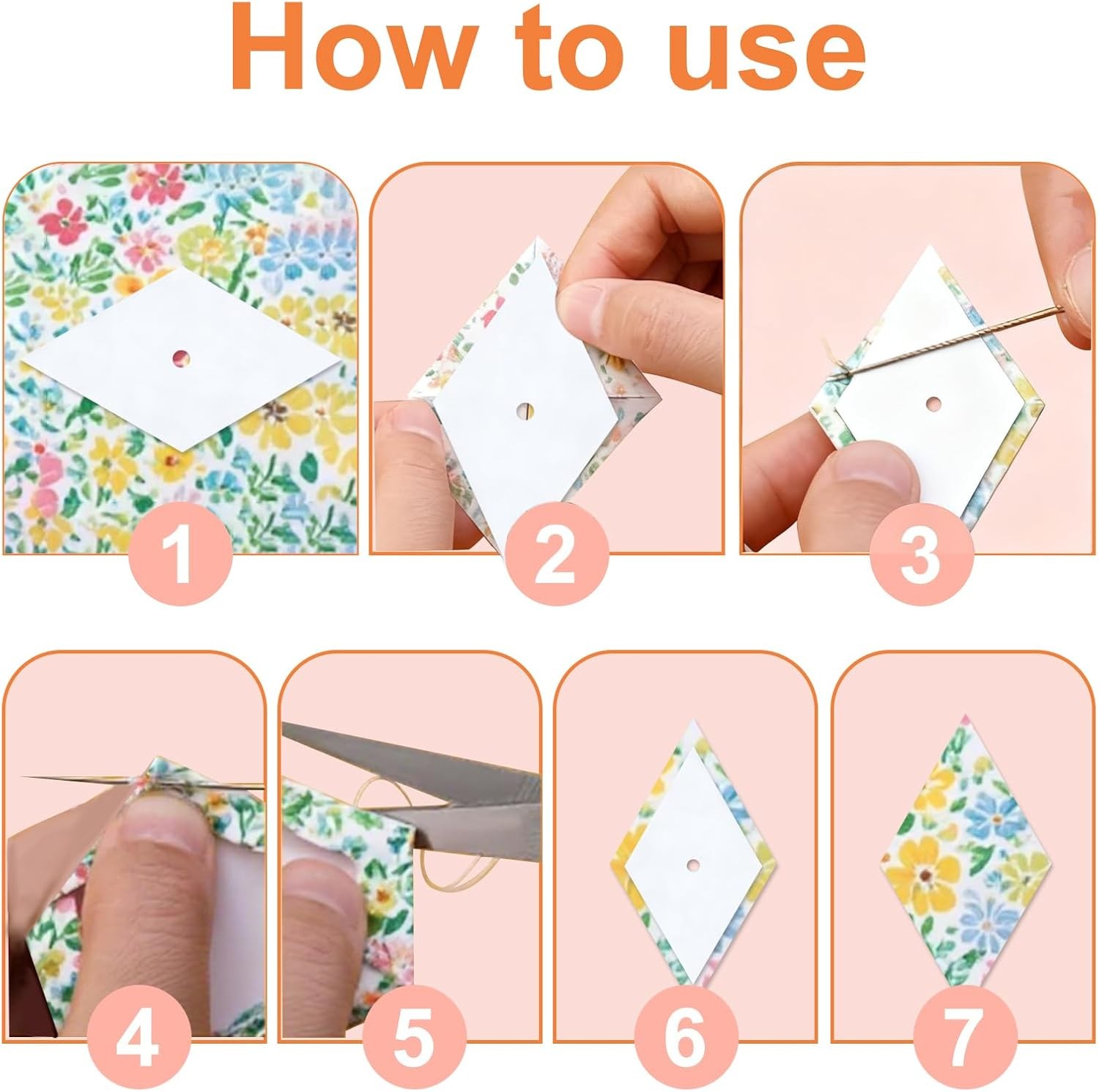 How to use

1

2

3

4

5

6

7